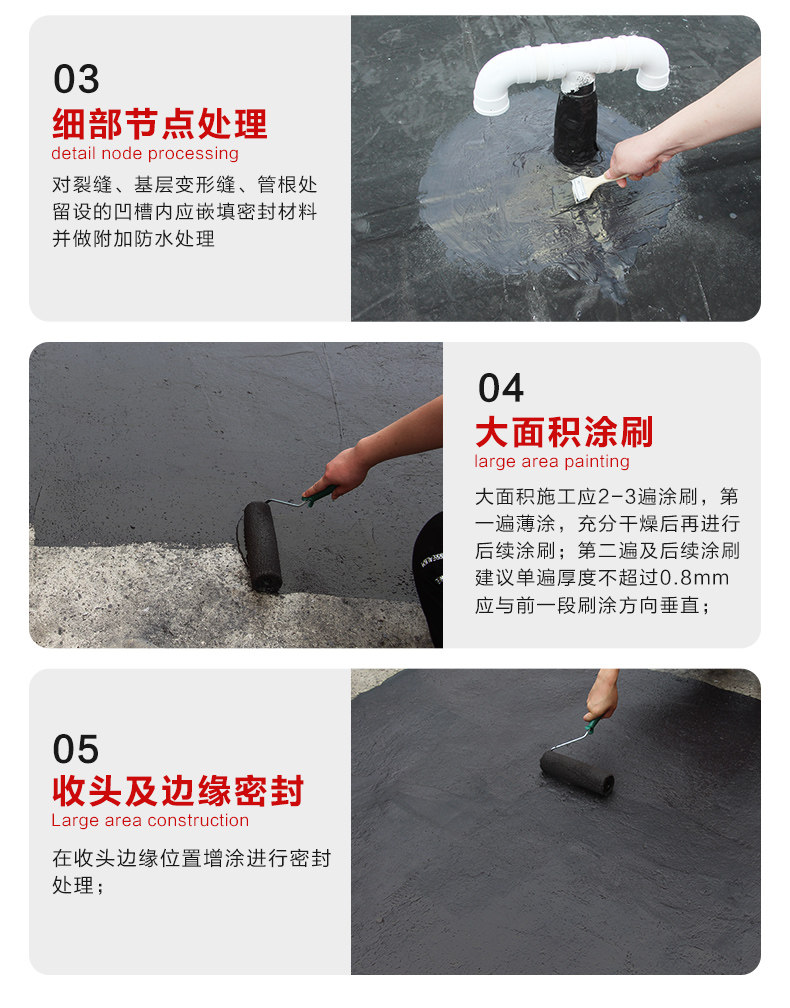 03

细部节点处理

detail node processing

对裂缝、基层变形缝、管根处留设的凹槽内应嵌填密封材料并做附加防水处理

04

大面积涂刷

large area painting

大面积施工应2-3遍涂刷，第一遍薄涂，充分干燥后再进行后续涂刷；第二遍及后续涂刷建议单遍厚度不超过0.8mm应与前一段刷涂方向垂直；

05

收头及边缘密封

Large area construction

在收头边缘位置增涂进行密封处理；