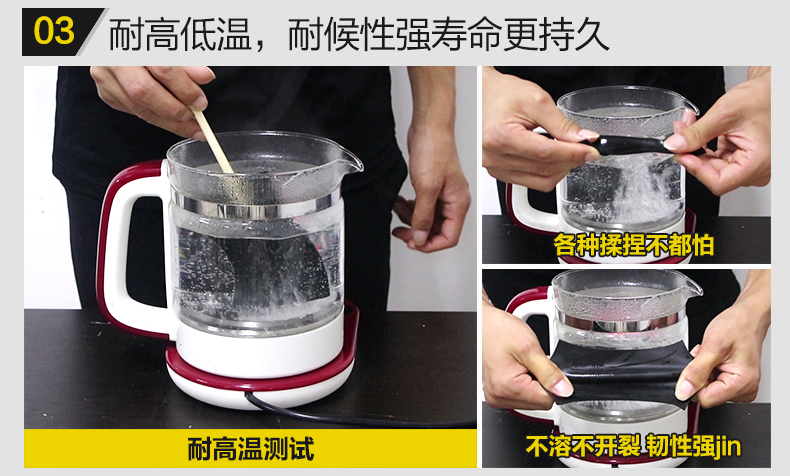 03 耐高低温，耐候性强寿命更持久

耐高温测试

各种揉捏不都怕

不溶不开裂 韧性强jin