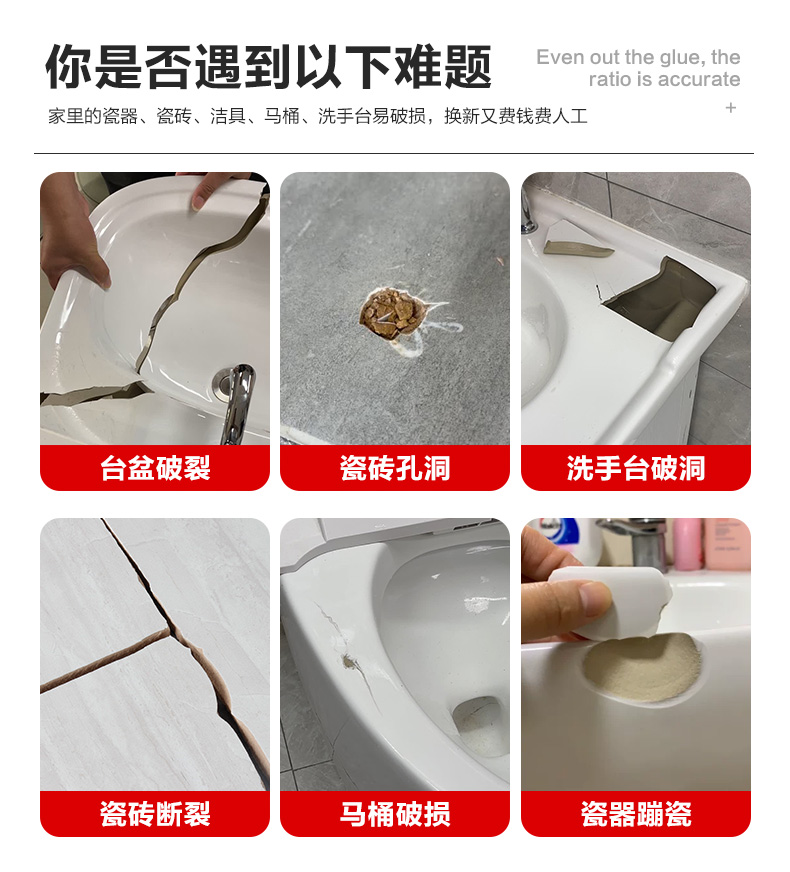 你是否遇到以下难题

Even out the glue, the ratio is accurate

+

家里的瓷器、瓷砖、洁具、马桶、洗手台易破损，换新又费钱费人工

台盆破裂

瓷砖孔洞

洗手台破洞

瓷砖断裂

马桶破损

瓷器蹦瓷