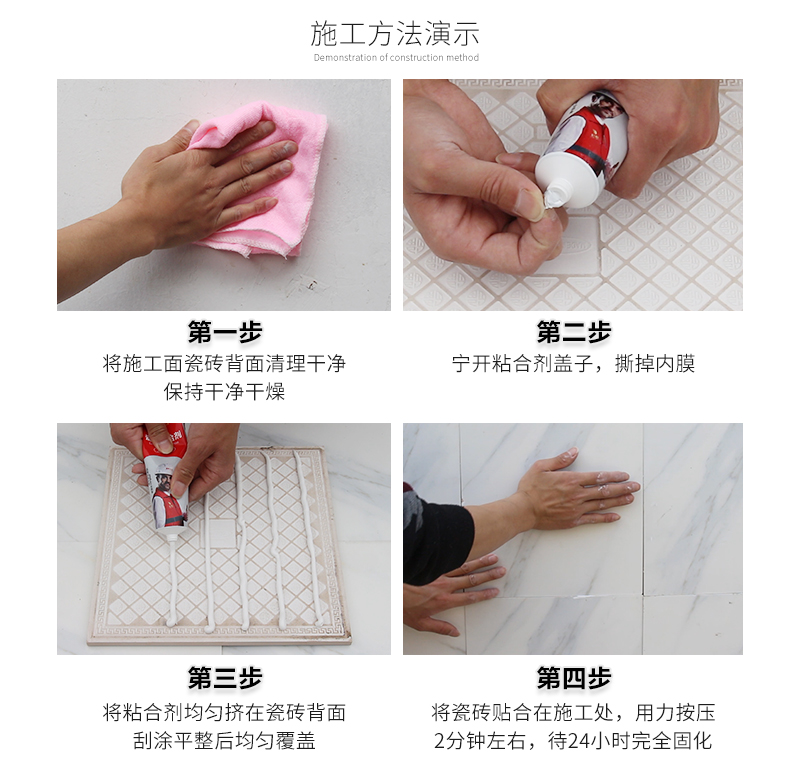 施工方法演示

Demonstration of construction method

第一步

将施工面瓷砖背面清理干净
保持干净干燥

第二步

宁开粘合剂盖子，撕掉内膜

第三步

将粘合剂均匀挤在瓷砖背面
刮涂平整后均匀覆盖

第四步

将瓷砖贴合在施工处，用力按压
2分钟左右，待24小时完全固化