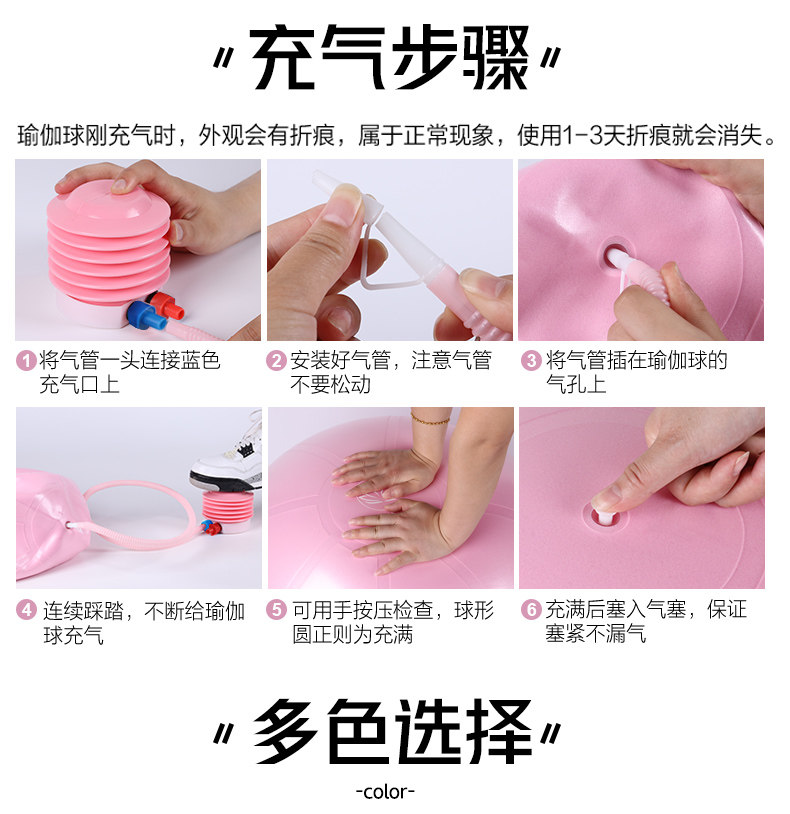 "充气步骤"

瑜伽球刚充气时，外观会有折痕，属于正常现象，使用1-3天折痕就会消失。

1 将气管一头连接蓝色充气口上

2 安装好气管，注意气管不要松动

3 将气管插在瑜伽球的气孔上

4 连续踩踏，不断给瑜伽球充气

5 可用手按压检查，球形圆正则为充满

6 充满后塞入气塞，保证塞紧不漏气

"多色选择"

-color-