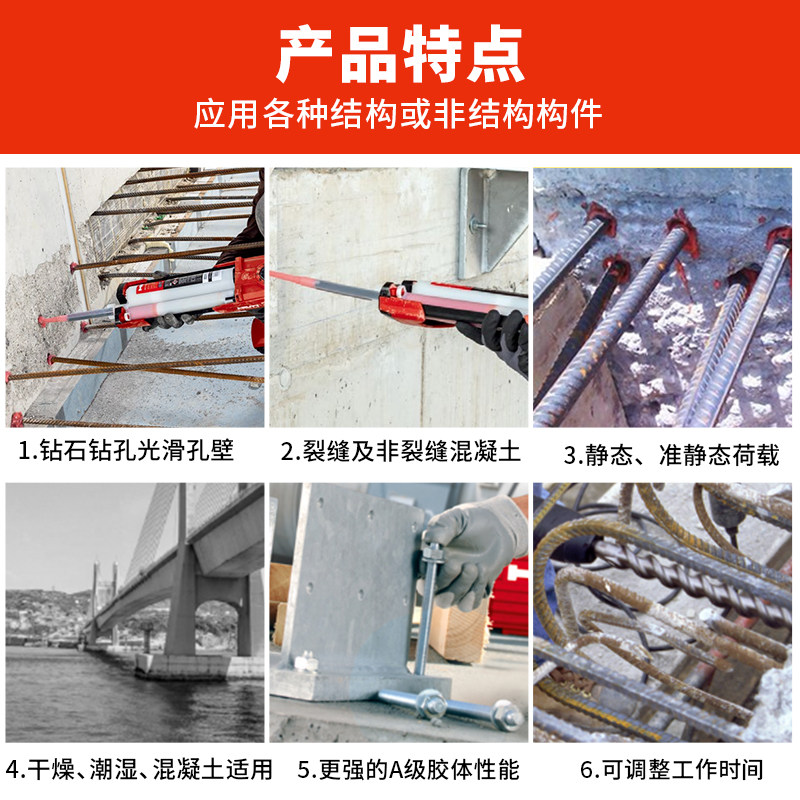 产品特点

应用各种结构或非结构构件

1.钻石钻孔光滑孔壁

2.裂缝及非裂缝混凝土

3.静态、准静态荷载

4.干燥、潮湿、混凝土适用

5.更强的A级胶体性能

6.可调整工作时间