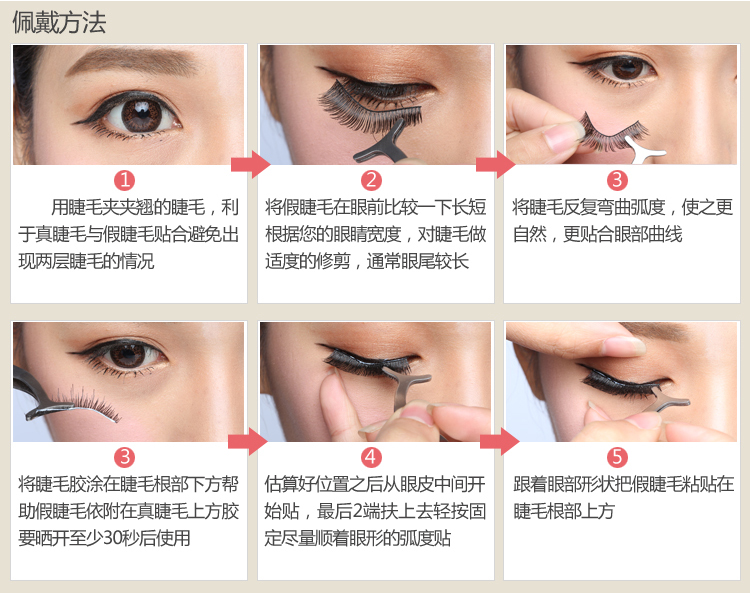 佩戴方法

1
用睫毛夹夹翘的睫毛，利于真睫毛与假睫毛贴合避免出现两层睫毛的情况

2
将假睫毛在眼前比较一下长短根据您的眼睛宽度，对睫毛做适度的修剪，通常眼尾较长

3
将睫毛反复弯曲弧度，使之更自然，更贴合眼部曲线

3
将睫毛胶涂在睫毛根部下方帮助假睫毛依附在真睫毛上方胶要晒开至少30秒后使用

4
估算好位置之后从眼皮中间开始贴，最后2端扶上去轻按固定尽量顺着眼形的弧度贴

5
跟着眼部形状把假睫毛粘贴在睫毛根部上方