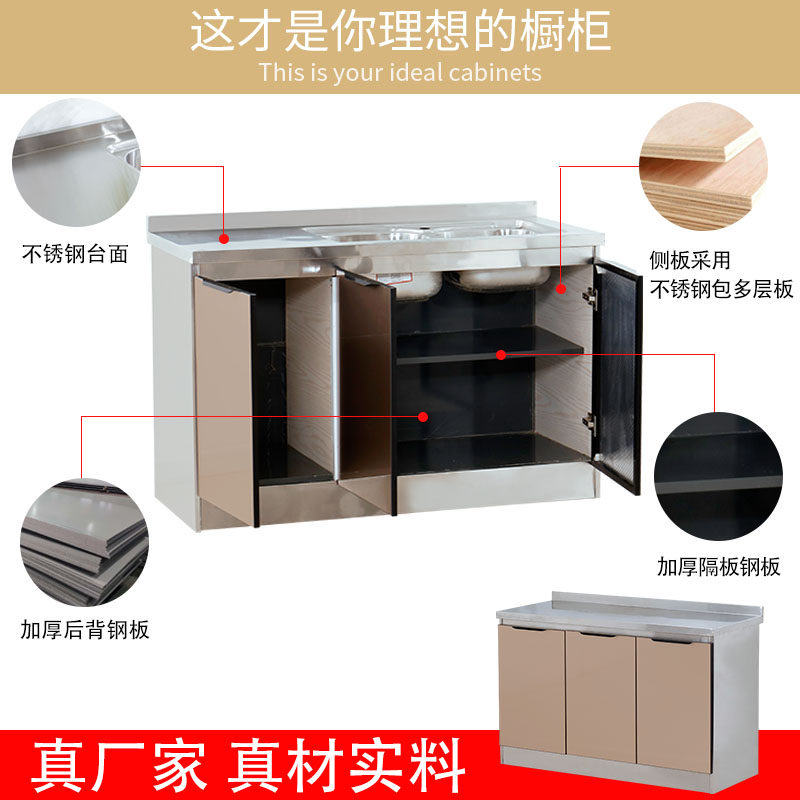 这才是你理想的橱柜
This is your ideal cabinets

不锈钢台面

侧板采用
不锈钢包多层板

加厚隔板钢板

加厚后背钢板

真厂家 真材实料