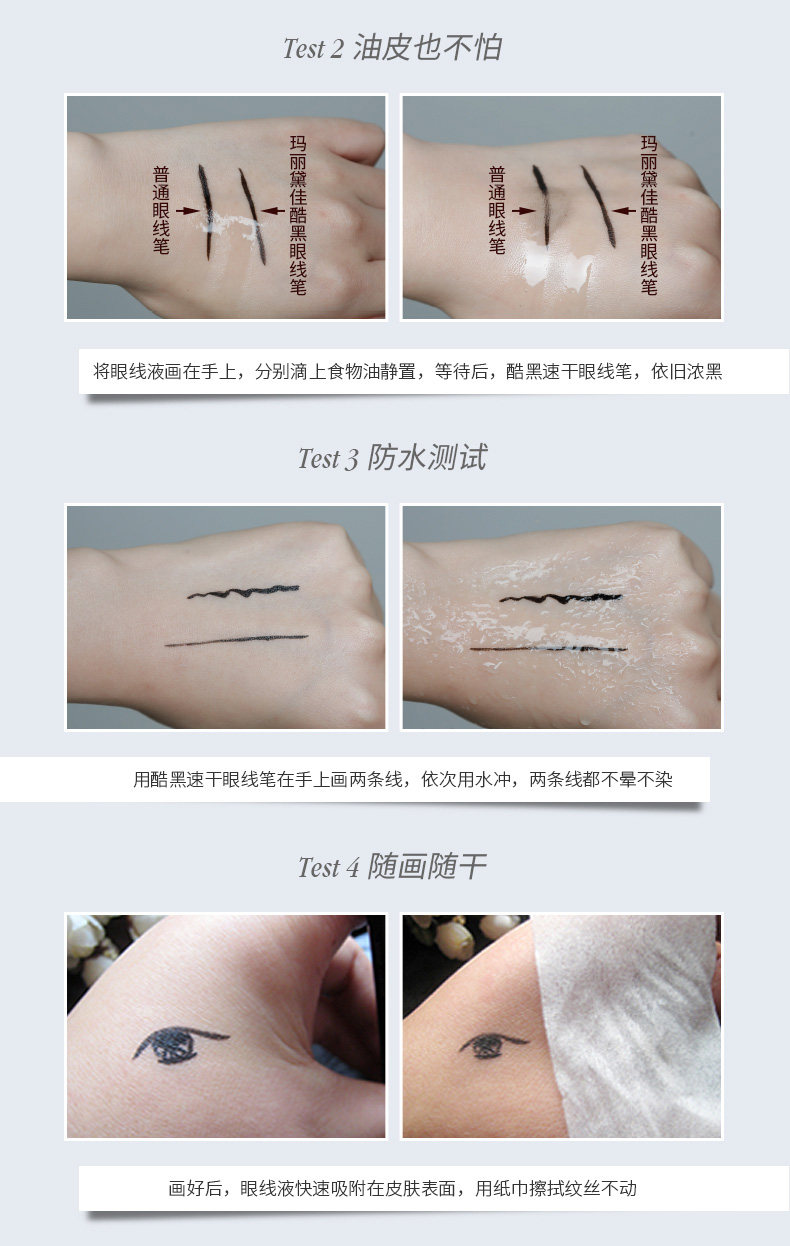 Test 2 油皮也不怕

普通眼线笔

玛丽黛佳酷黑眼线笔

普通眼线笔

玛丽黛佳酷黑眼线笔

将眼线液画在手上，分别滴上食物油静置，等待后，酷黑速干眼线笔，依旧浓黑

Test 3 防水测试

用酷黑速干眼线笔在手上画两条线，依次用水冲，两条线都不晕不染

Test 4 随画随干

画好后，眼线液快速吸附在皮肤表面，用纸巾擦拭纹丝不动