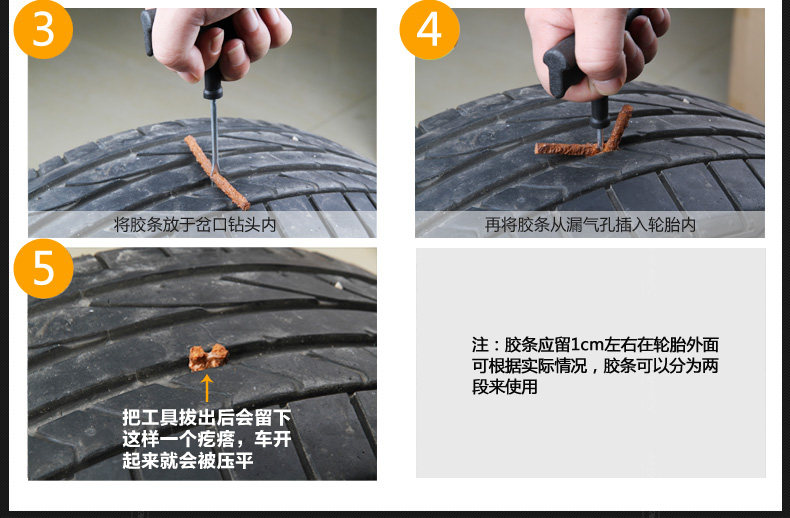 3

将胶条放于岔口钻头内

4

再将胶条从漏气孔插入轮胎内

5

把工具拔出后会留下这样一个疙瘩，车开起来就会被压平

注：胶条应留1cm左右在轮胎外面可根据实际情况，胶条可以分为两段来使用