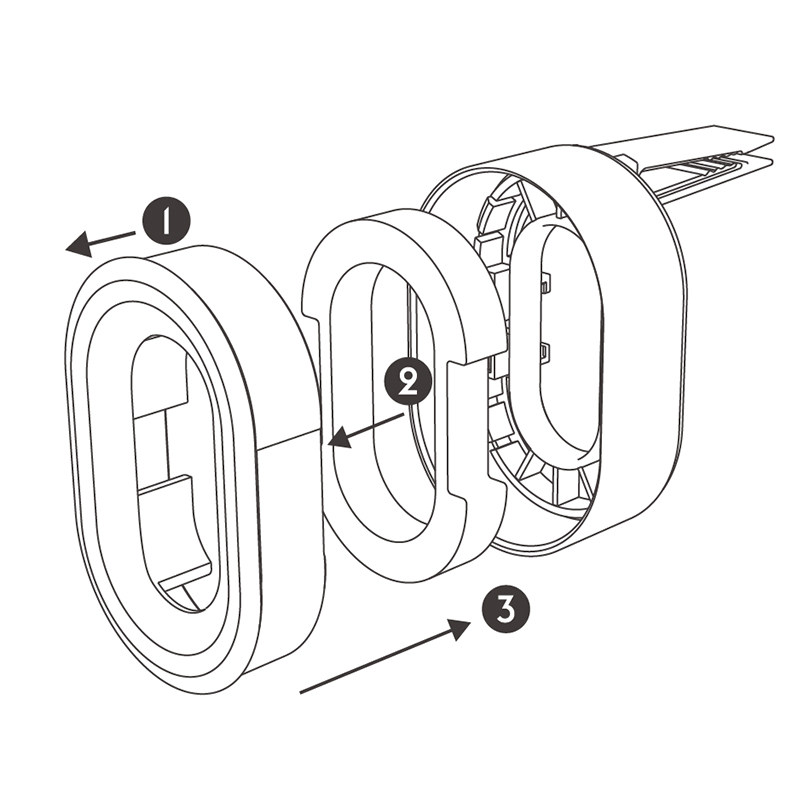 1
2
3