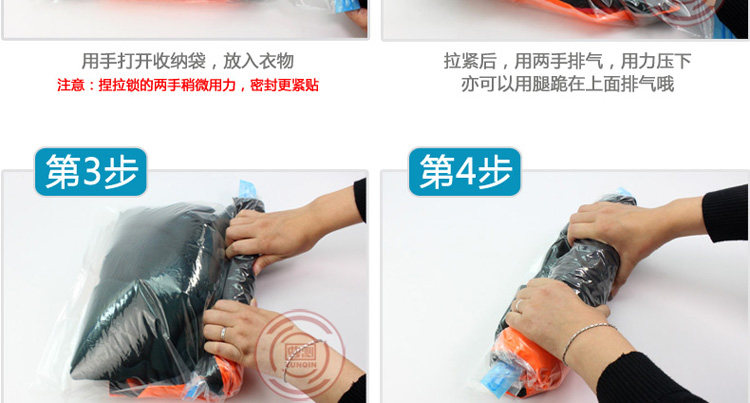 用手打开收纳袋，放入衣物
注意：捏拉锁的两手稍微用力，密封更紧贴

拉紧后，用两手排气，用力压下
亦可以用腿跪在上面排气哦

第3步

第4步

XUNQIN