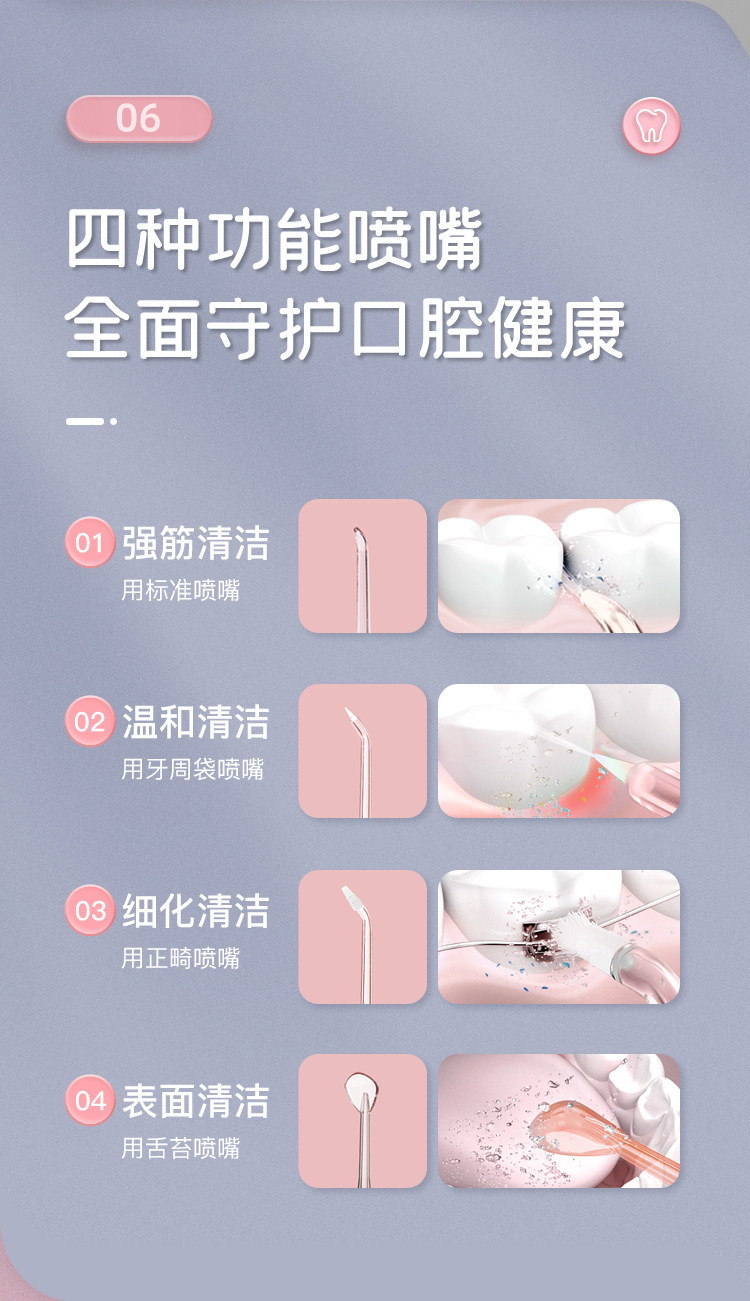 06

四种功能喷嘴
全面守护口腔健康

01 强筋清洁
用标准喷嘴

02 温和清洁
用牙周袋喷嘴

03 细化清洁
用正畸喷嘴

04 表面清洁
用舌苔喷嘴