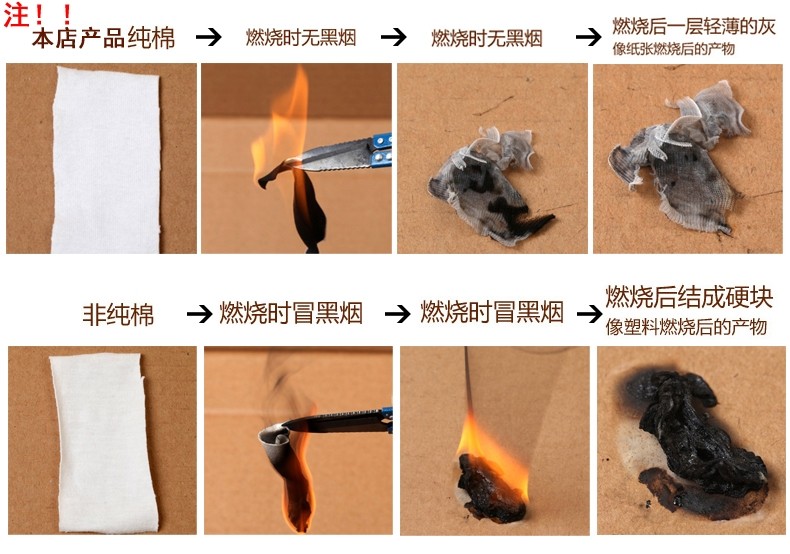 注！！

本店产品纯棉 → 燃烧时无黑烟 → 燃烧时无黑烟 → 燃烧后一层轻薄的灰
像纸张燃烧后的产物

非纯棉 → 燃烧时冒黑烟 → 燃烧时冒黑烟 → 燃烧后结成硬块
像塑料燃烧后的产物