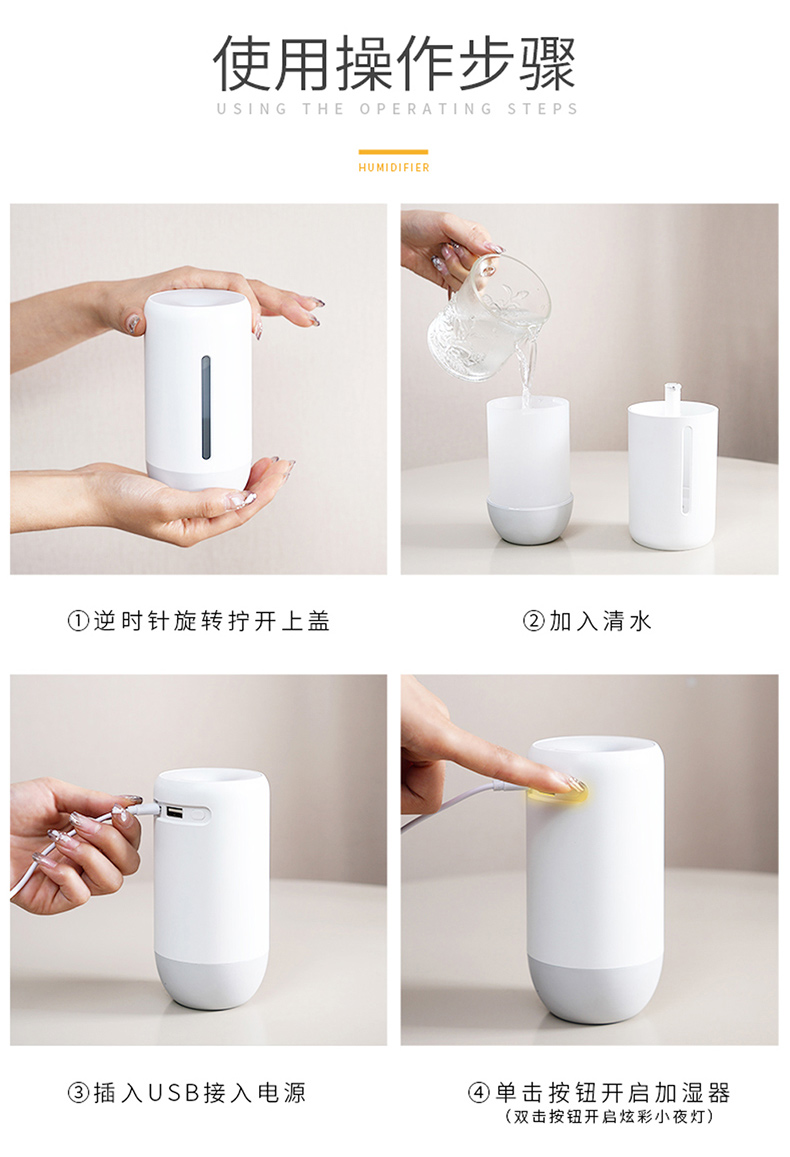 使用操作步骤
USING THE OPERATING STEPS

HUMIDIFIER

①逆时针旋转拧开上盖

②加入清水

③插入USB接入电源

④单击按钮开启加湿器
（双击按钮开启炫彩小夜灯）