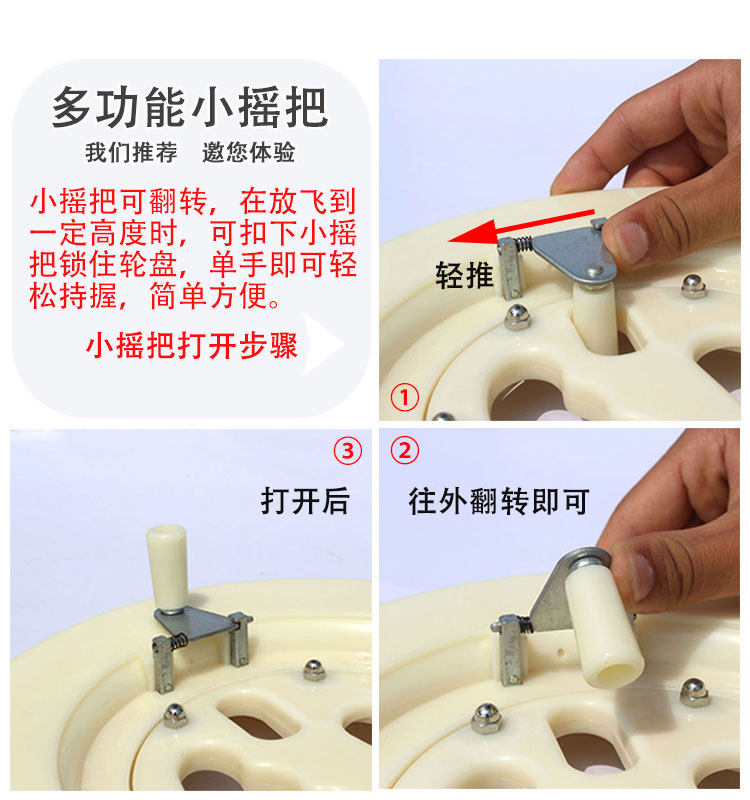 多功能小摇把

我们推荐 邀您体验

小摇把可翻转，在放飞到一定高度时，可扣下小摇把锁住轮盘，单手即可轻松持握，简单方便。

小摇把打开步骤

轻推

①

③

打开后

②

往外翻转即可