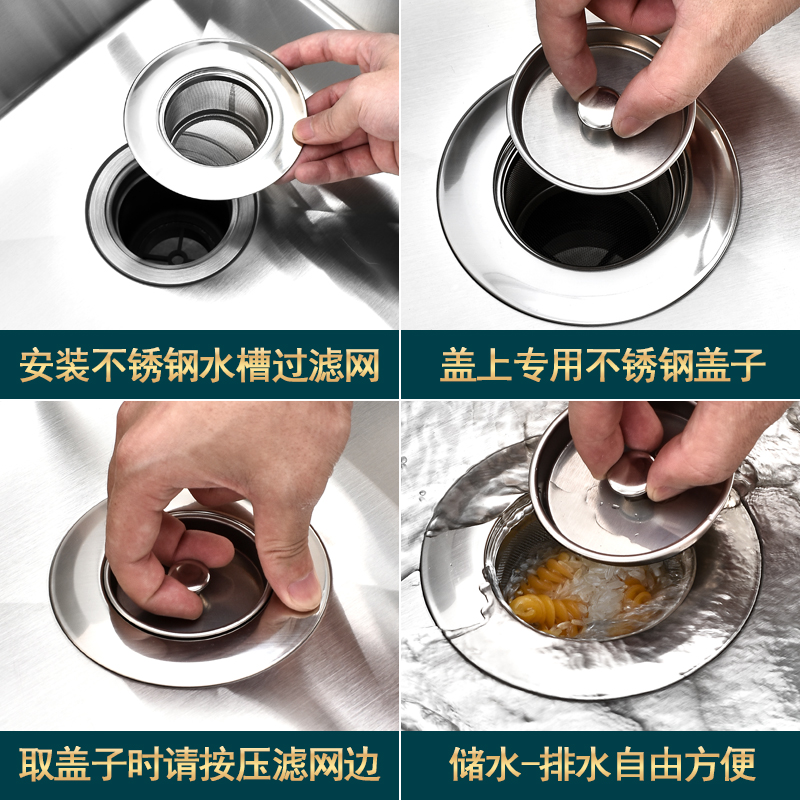 安装不锈钢水槽过滤网

盖上专用不锈钢盖子

取盖子时请按压滤网边

储水-排水自由方便