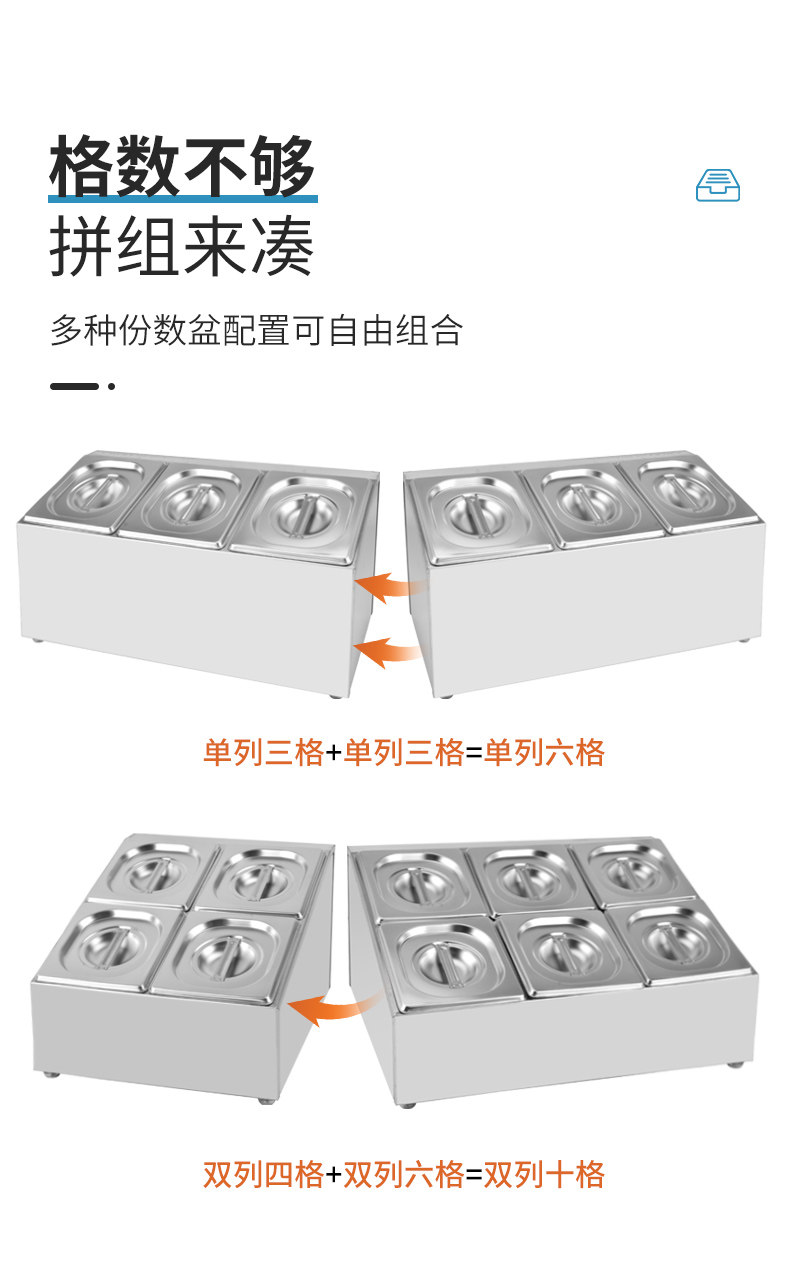 格数不够
拼组来凑

多种份数盆配置可自由组合

单列三格+单列三格=单列六格

双列四格+双列六格=双列十格