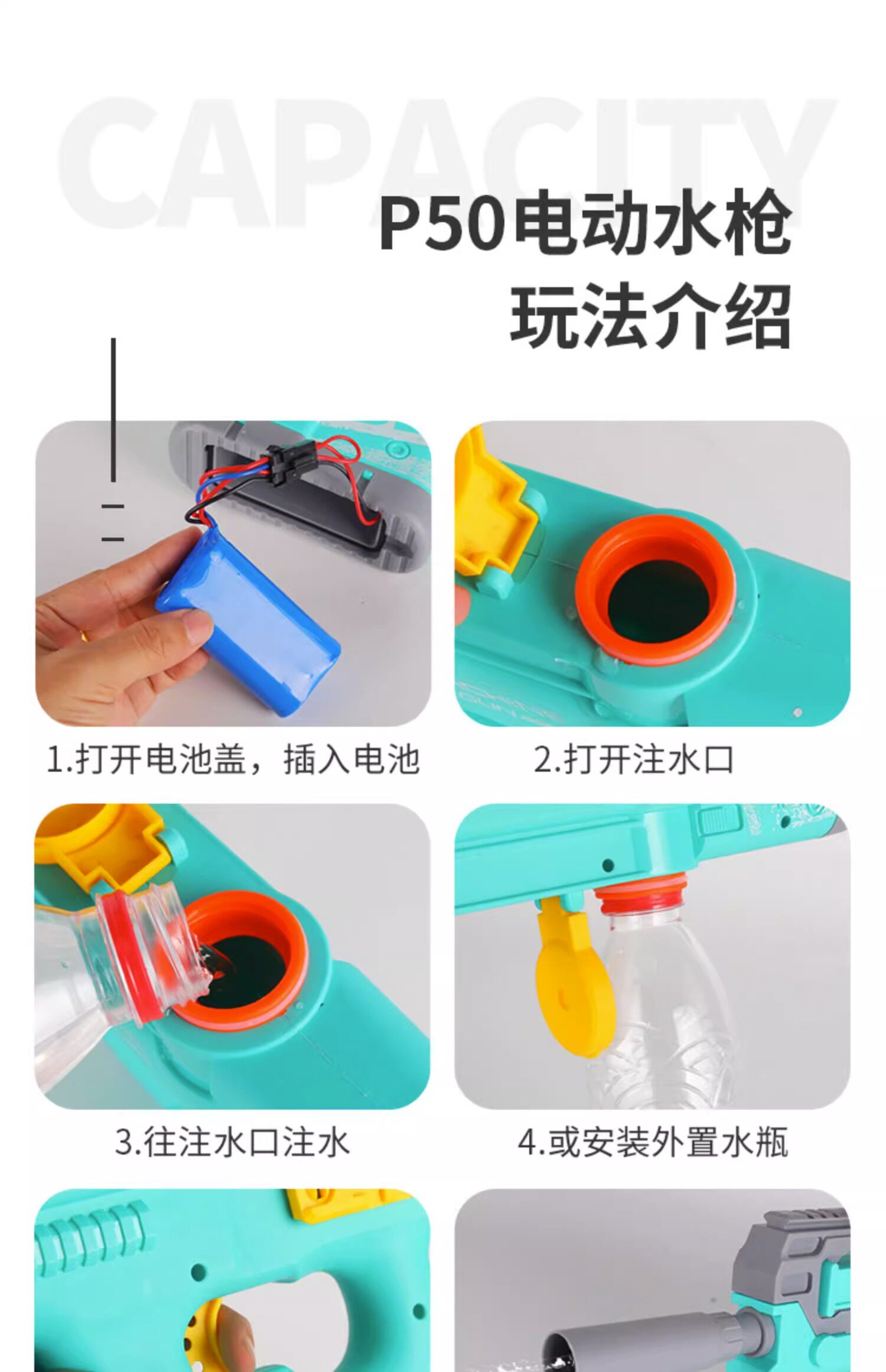 CAPACITY

P50电动水枪
玩法介绍

1.打开电池盖，插入电池

2.打开注水口

3.往注水口注水

4.或安装外置水瓶