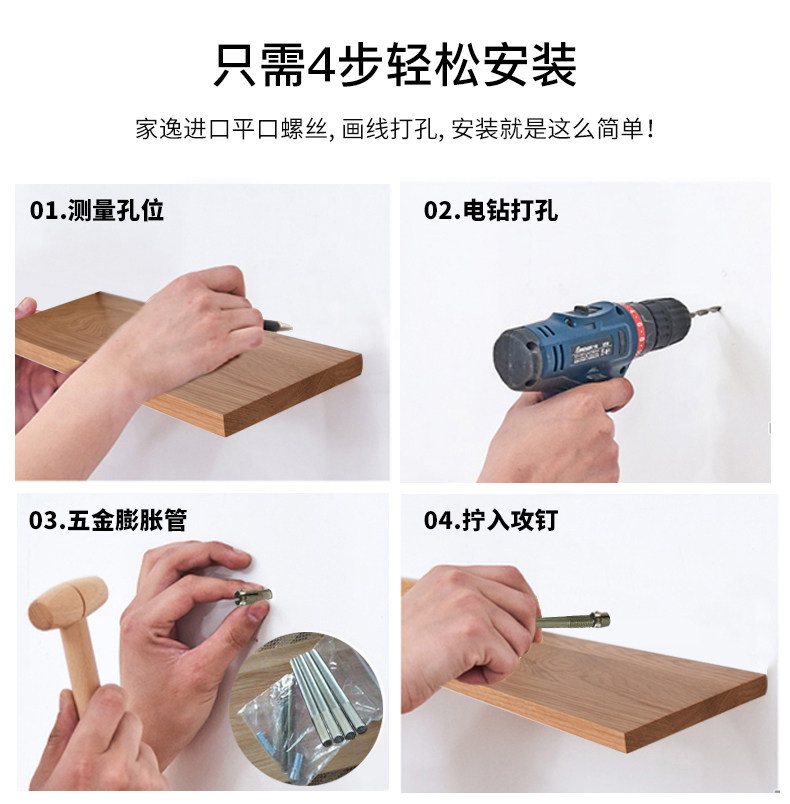 只需4步轻松安装

家逸进口平口螺丝, 画线打孔, 安装就是这么简单!

01.测量孔位

02.电钻打孔

03.五金膨胀管

04.拧入攻钉