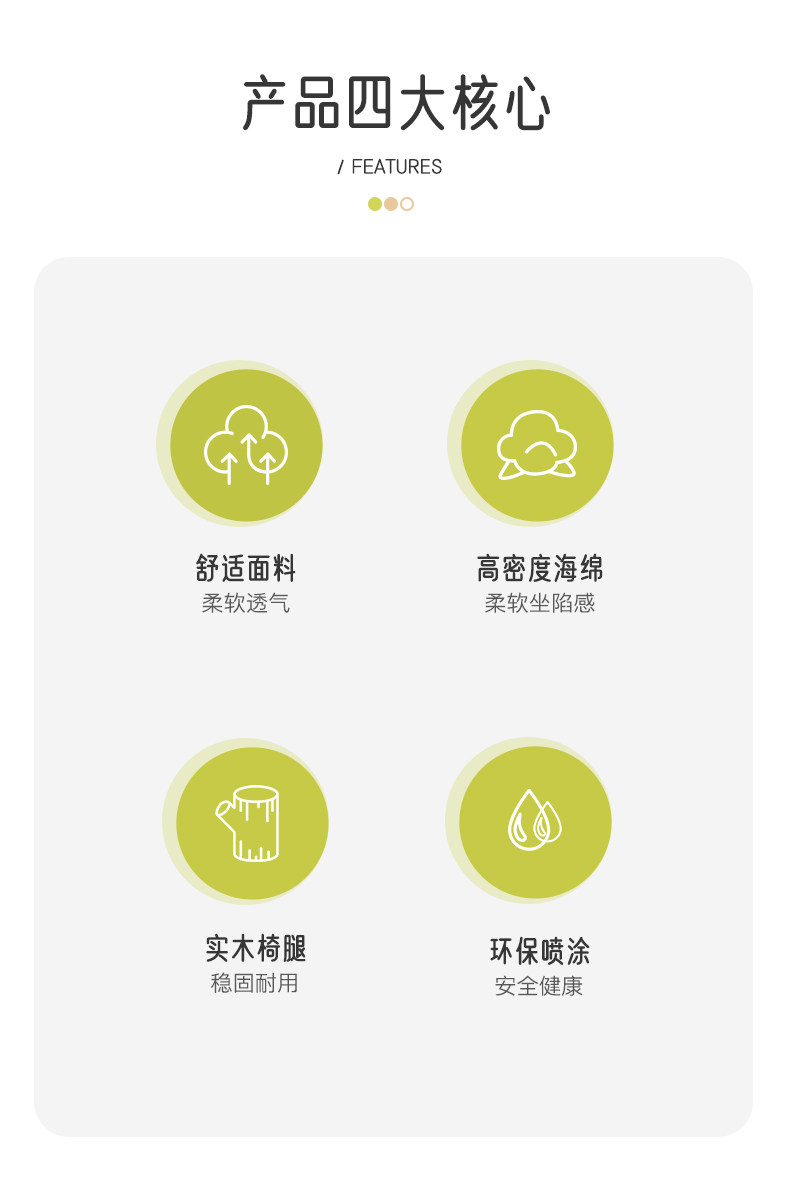 产品四大核心

/ FEATURES

舒适面料
柔软透气

高密度海绵
柔软坐陷感

实木椅腿
稳固耐用

环保喷涂
安全健康