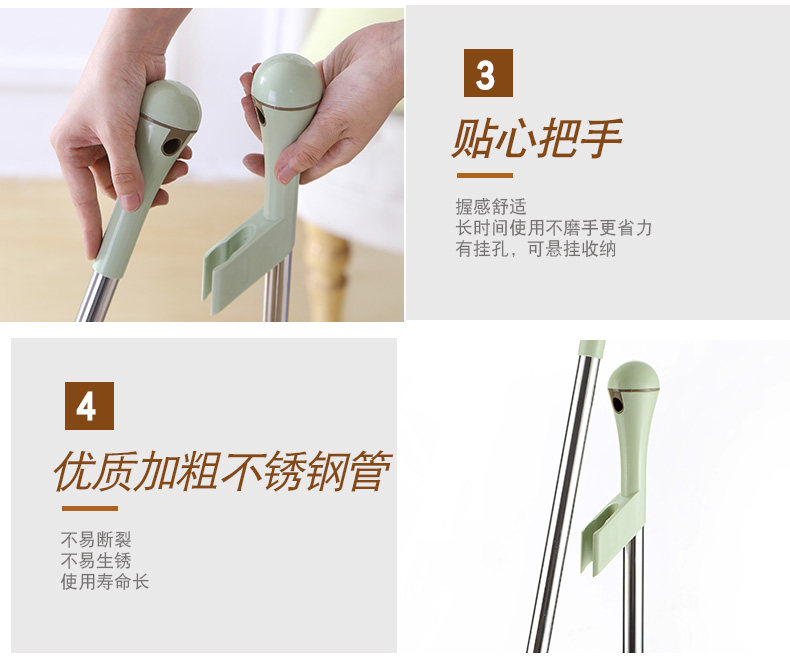 3

贴心把手

握感舒适
长时间使用不磨手更省力
有挂孔，可悬挂收纳

4

优质加粗不锈钢管

不易断裂
不易生锈
使用寿命长