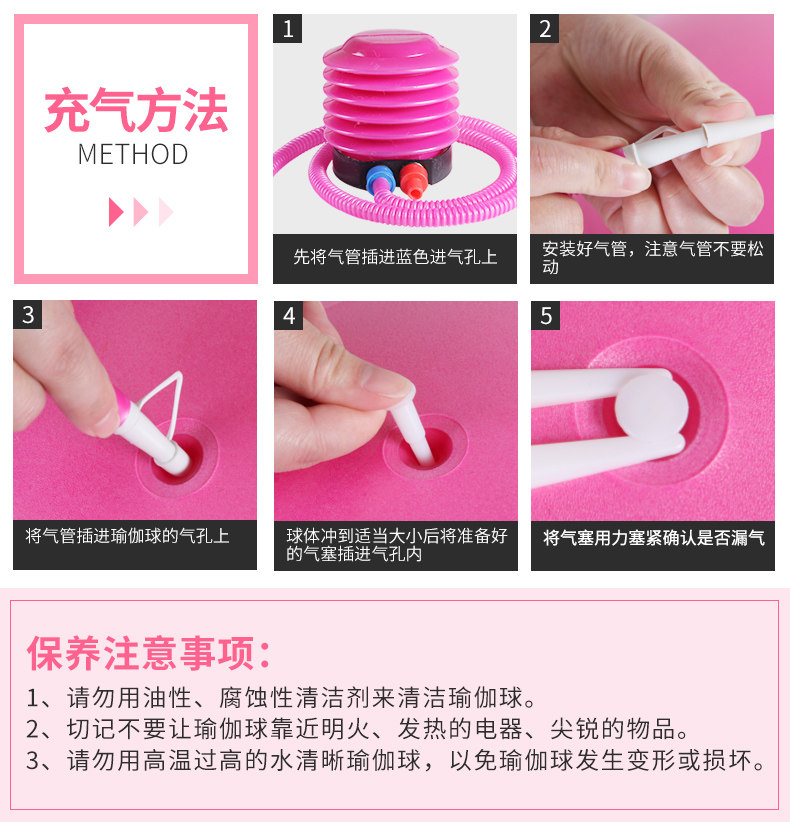 充气方法
METHOD

1
先将气管插进蓝色进气孔上

2
安装好气管，注意气管不要松动

3
将气管插进瑜伽球的气孔上

4
球体冲到适当大小后将准备好的气塞插进气孔内

5
将气塞用力塞紧确认是否漏气

保养注意事项：
1、请勿用油性、腐蚀性清洁剂来清洁瑜伽球。
2、切记不要让瑜伽球靠近明火、发热的电器、尖锐的物品。
3、请勿用高温过高的水清晰瑜伽球，以免瑜伽球发生变形或损坏。