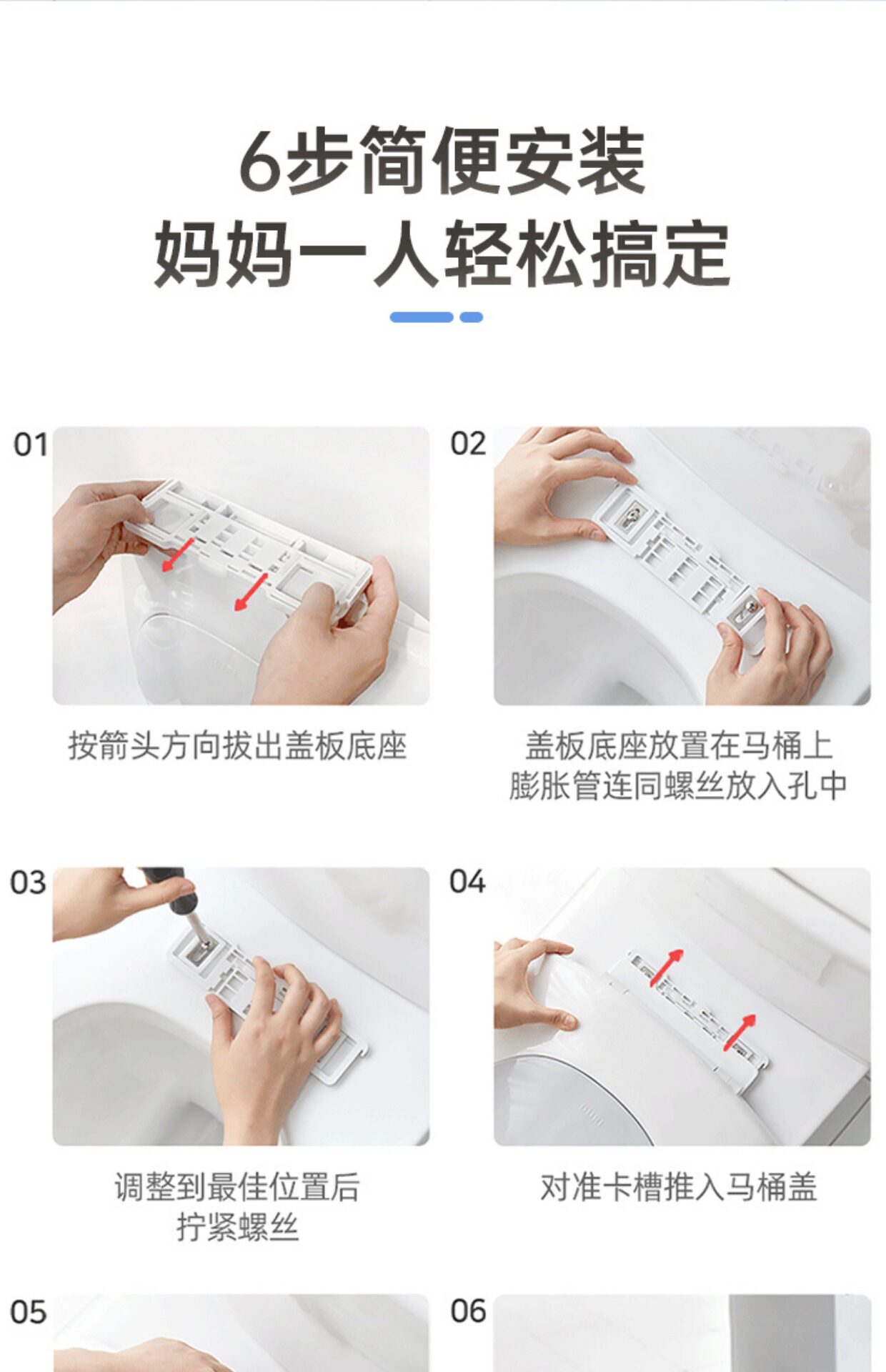 6步简便安装
妈妈一人轻松搞定

01

按箭头方向拔出盖板底座

02

盖板底座放置在马桶上
膨胀管连同螺丝放入孔中

03

调整到最佳位置后
拧紧螺丝

04

对准卡槽推入马桶盖

05

06