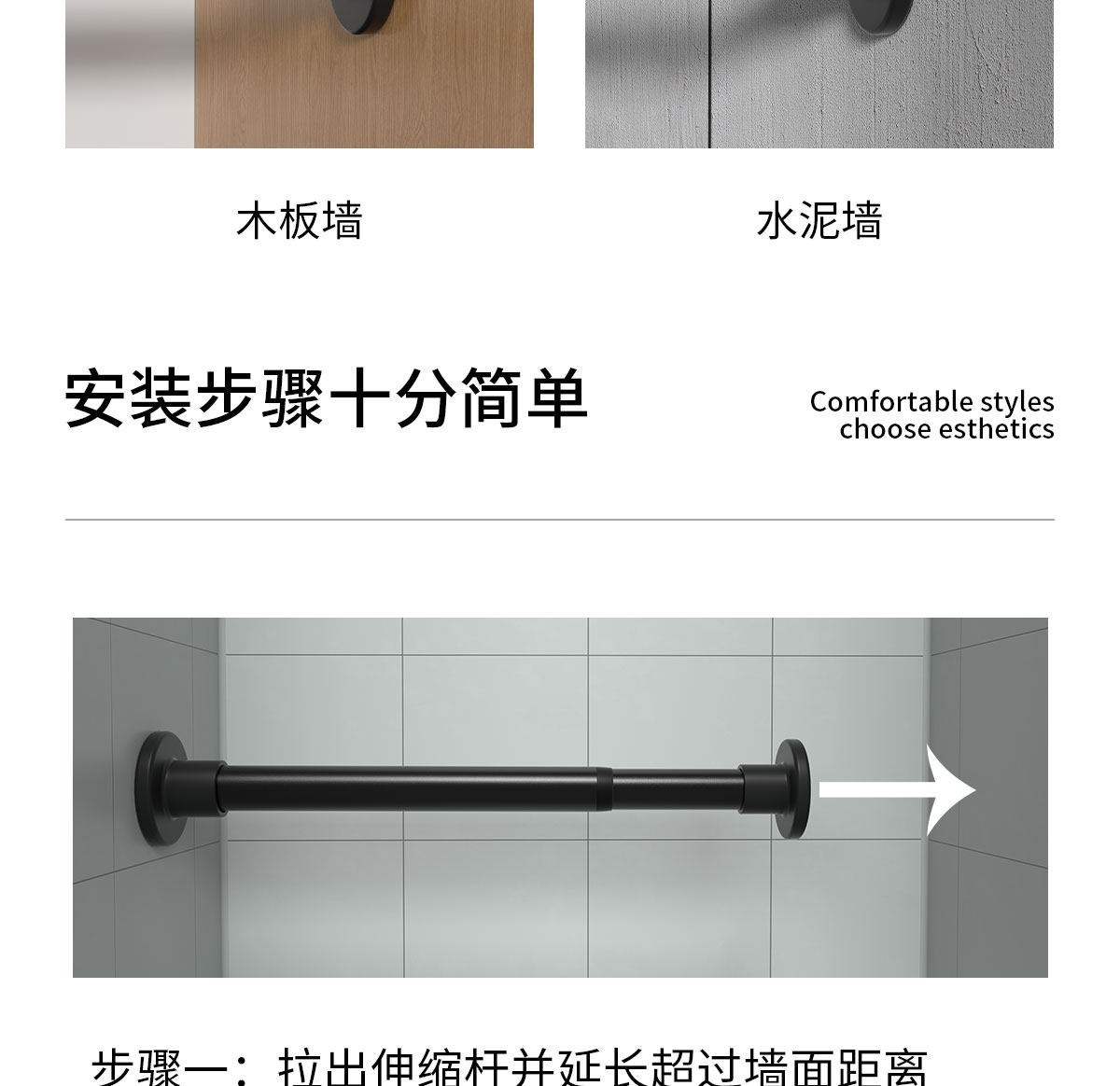 木板墙

水泥墙

安装步骤十分简单

Comfortable styles
choose esthetics

步骤一：拉出伸缩杆并延长超过墙面距离