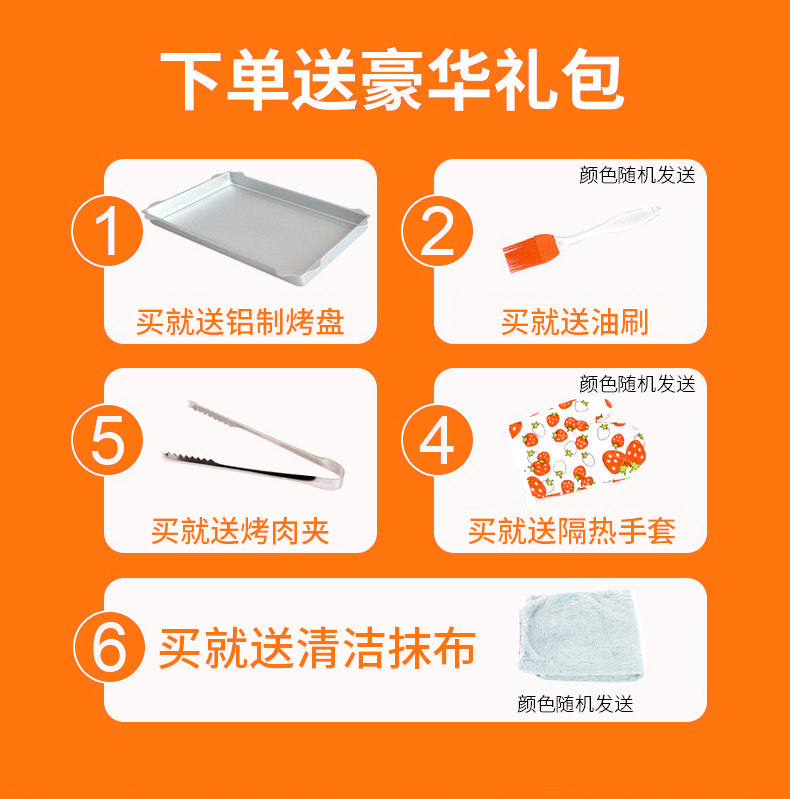 下单送豪华礼包

1
买就送铝制烤盘

颜色随机发送
2
买就送油刷

5
买就送烤肉夹

颜色随机发送
4
买就送隔热手套

6
买就送清洁抹布
颜色随机发送