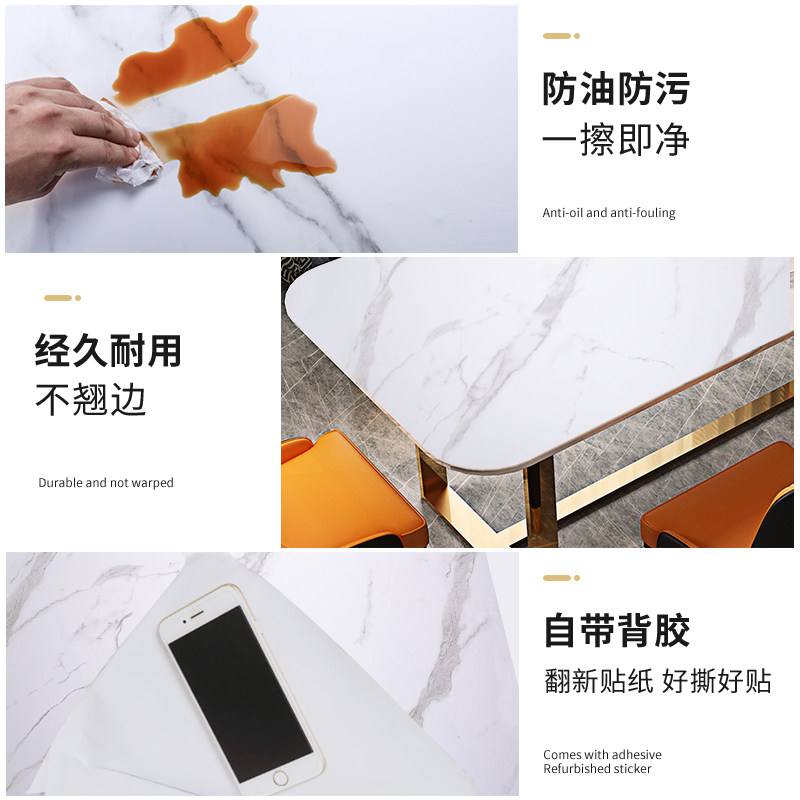 防油防污
一擦即净

Anti-oil and anti-fouling

经久耐用
不翘边

Durable and not warped

自带背胶
翻新贴纸 好撕好贴

Comes with adhesive
Refurbished sticker