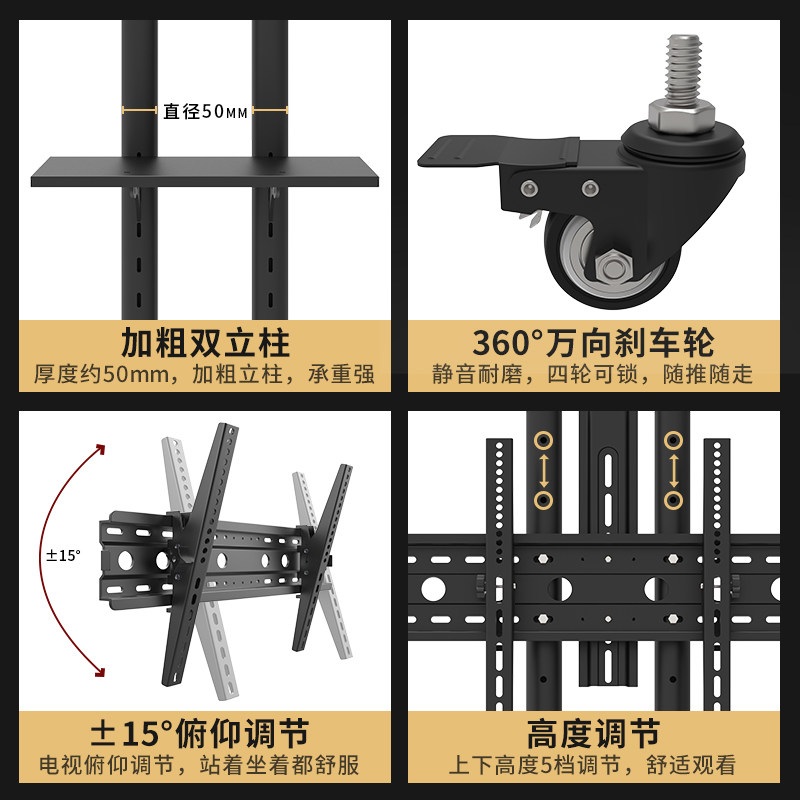 直径50MM

加粗双立柱

厚度约50mm，加粗立柱，承重强

360°万向刹车轮

静音耐磨，四轮可锁，随推随走

±15°

±15°俯仰调节

电视俯仰调节，站着坐着都舒服

高度调节

上下高度5档调节，舒适观看