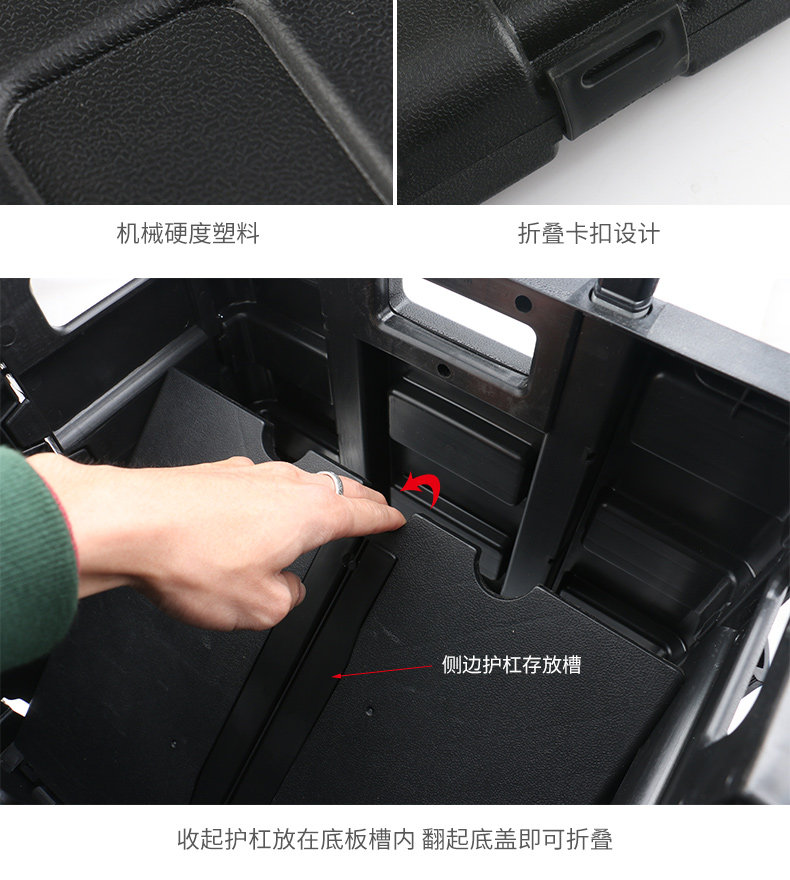 机械硬度塑料

折叠卡扣设计

侧边护杠存放槽

收起护杠放在底板槽内 翻起底盖即可折叠