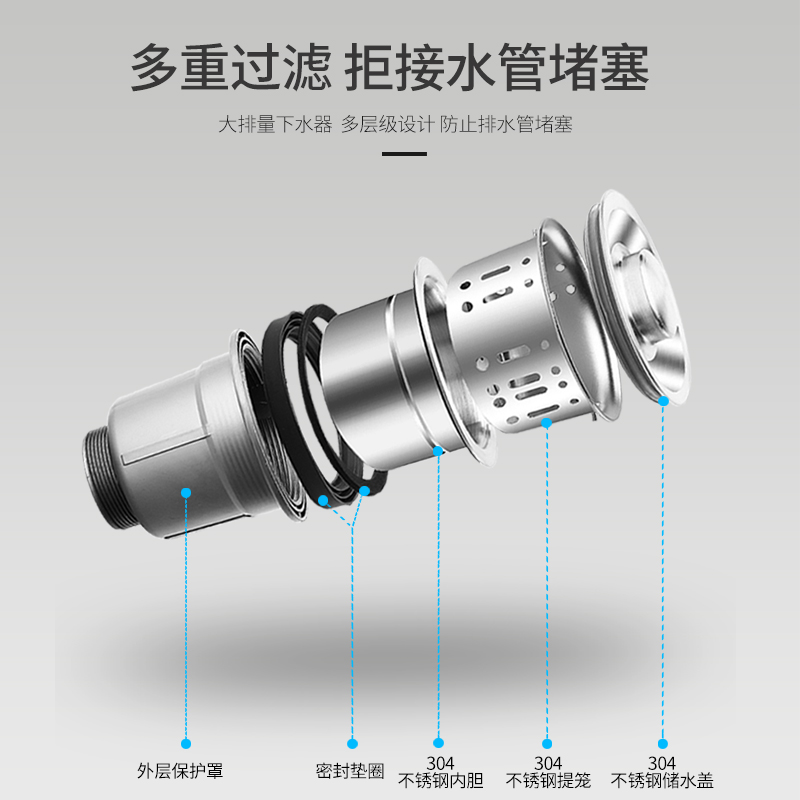 多重过滤 拒接水管堵塞

大排量下水器 多层级设计 防止排水管堵塞

外层保护罩

密封垫圈

304
不锈钢内胆

304
不锈钢提笼

304
不锈钢储水盖