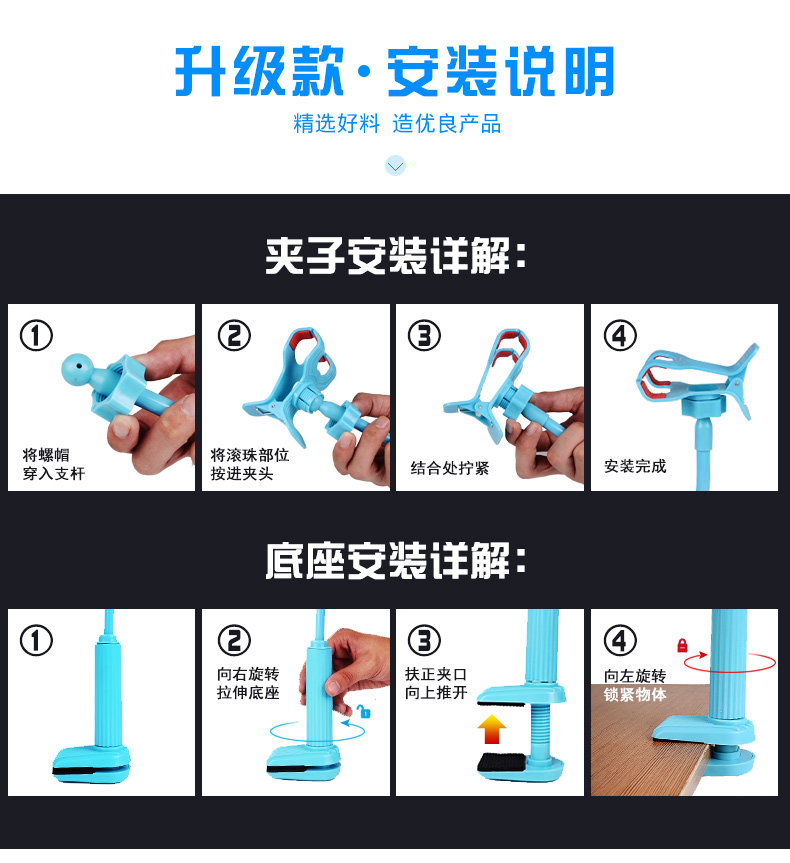 升级款·安装说明

精选好料 造优良产品

夹子安装详解：

①
将螺帽
穿入支杆

②
将滚珠部位
按进夹头

③
结合处拧紧

④
安装完成

底座安装详解：

①

②
向右旋转
拉伸底座

③
扶正夹口
向上推开

④
向左旋转
锁紧物体