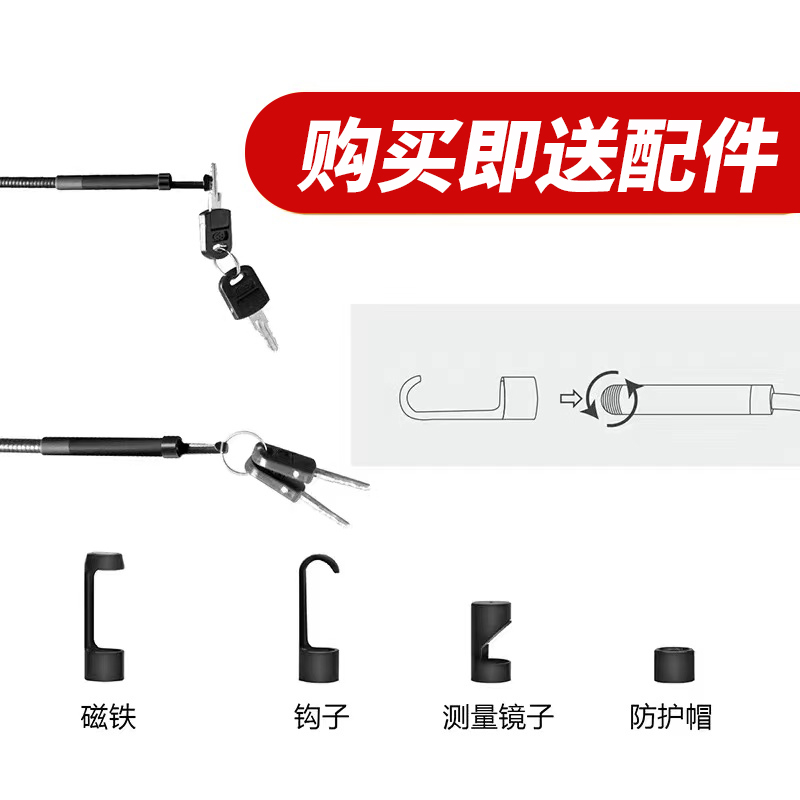 购买即送配件

磁铁
钩子
测量镜子
防护帽