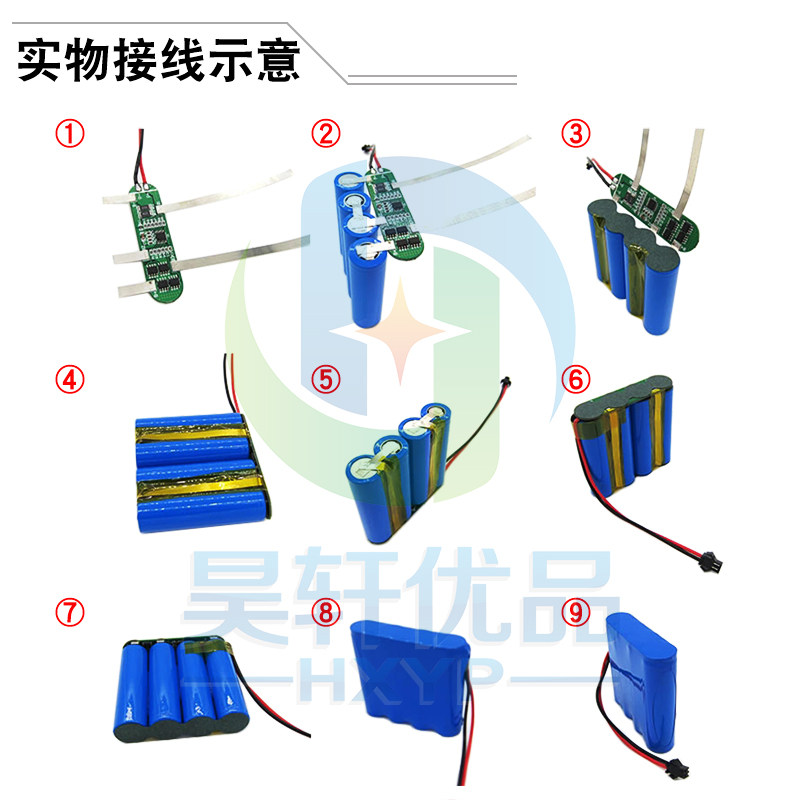 实物接线示意

①

②

③

④

⑤

⑥

⑦

⑧

⑨

昊轩优品
HXYP