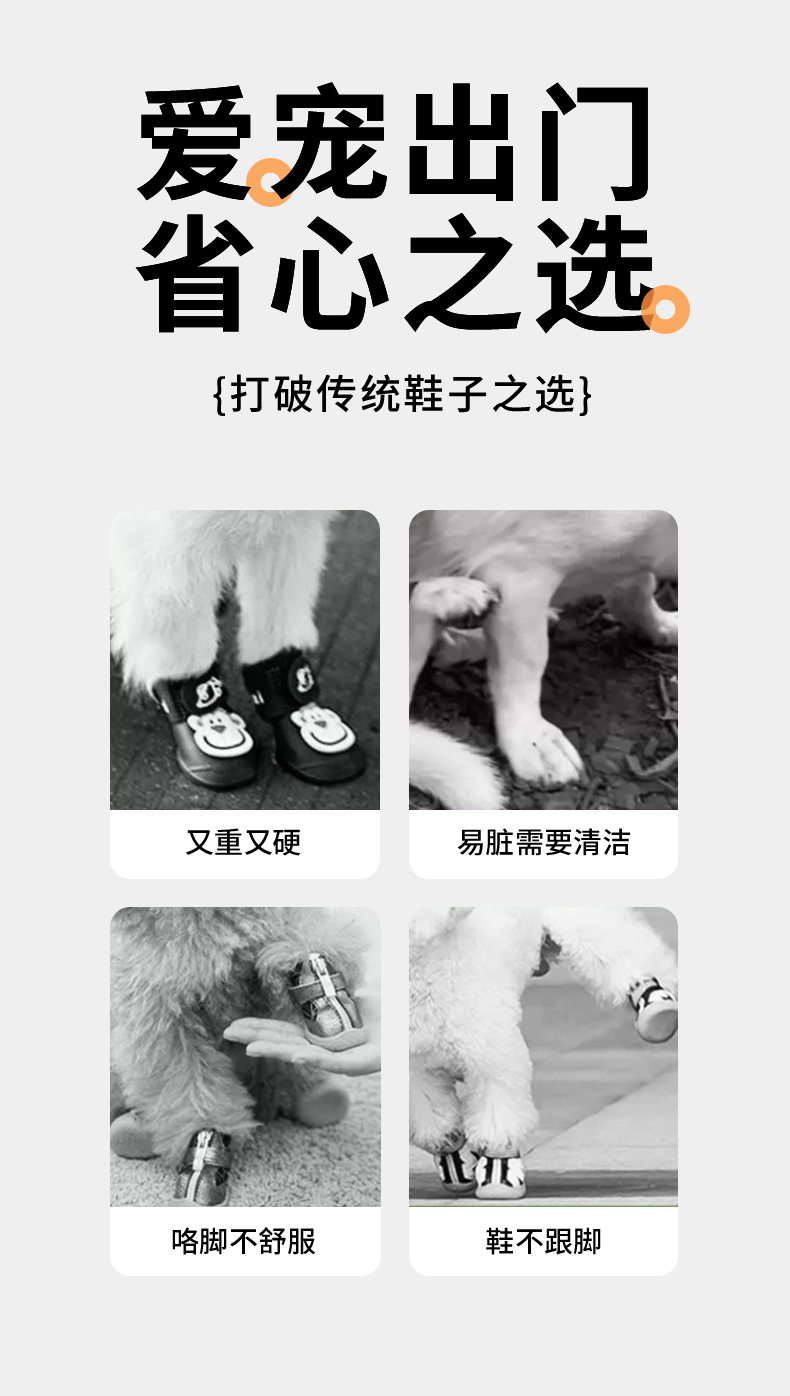 爱宠出门
省心之选

{打破传统鞋子之选}

又重又硬

易脏需要清洁

咯脚不舒服

鞋不跟脚