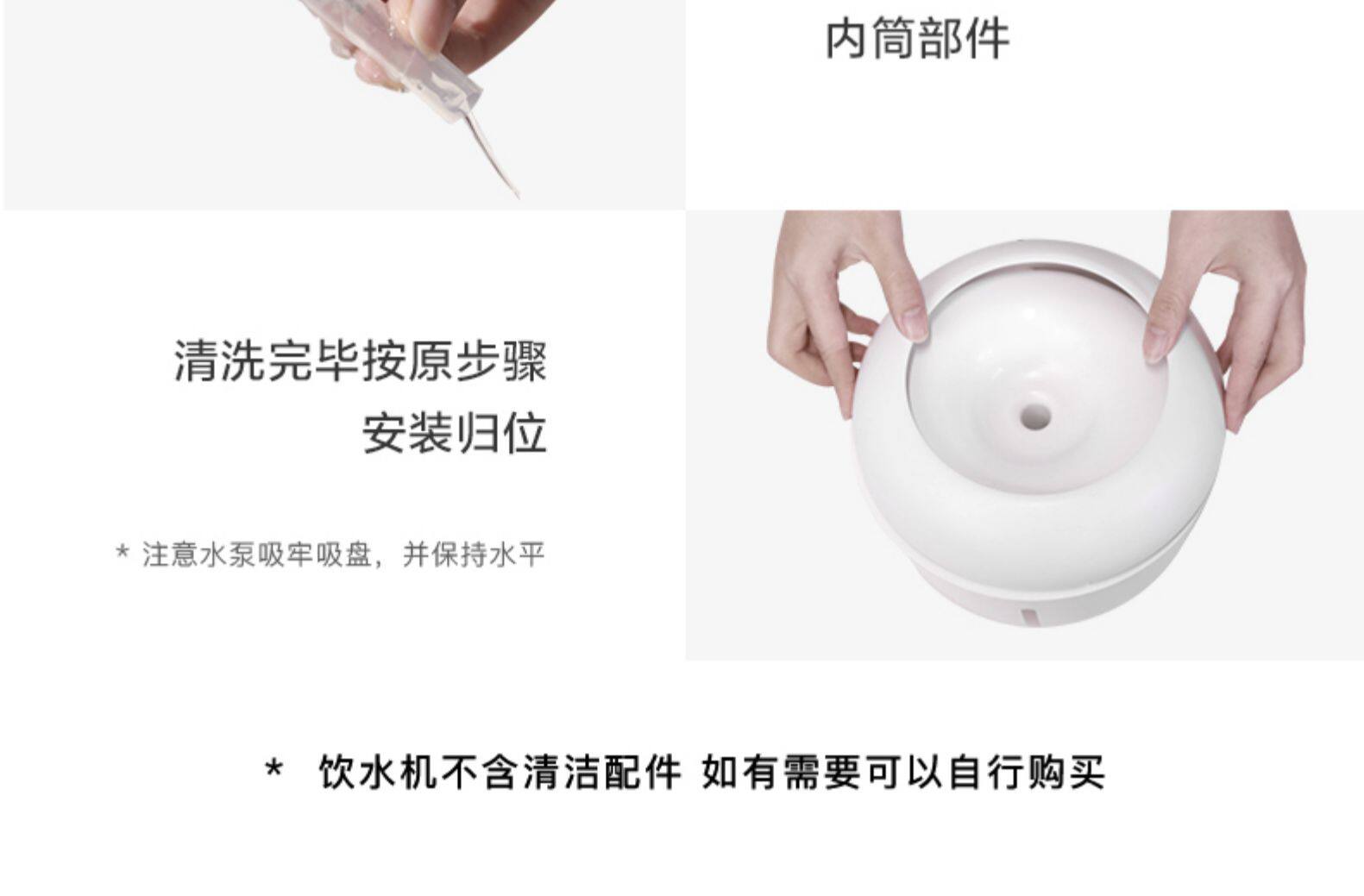 内筒部件

清洗完毕按原步骤
安装归位

* 注意水泵吸牢吸盘，并保持水平

* 饮水机不含清洁配件 如有需要可以自行购买