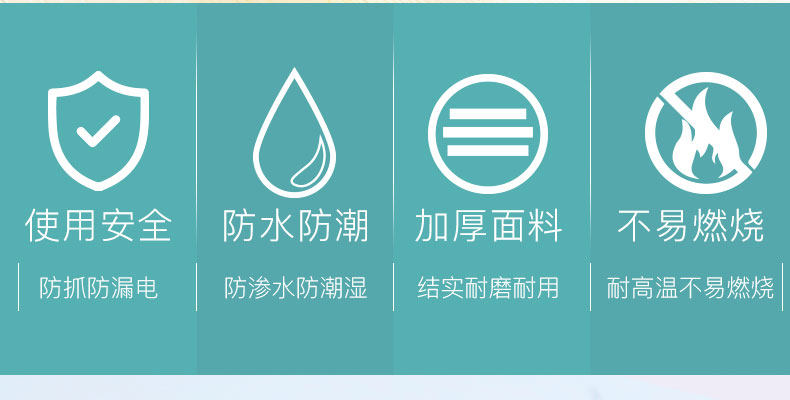 使用安全

防抓防漏电

防水防潮

防渗水防潮湿

加厚面料

结实耐磨耐用

不易燃烧

耐高温不易燃烧