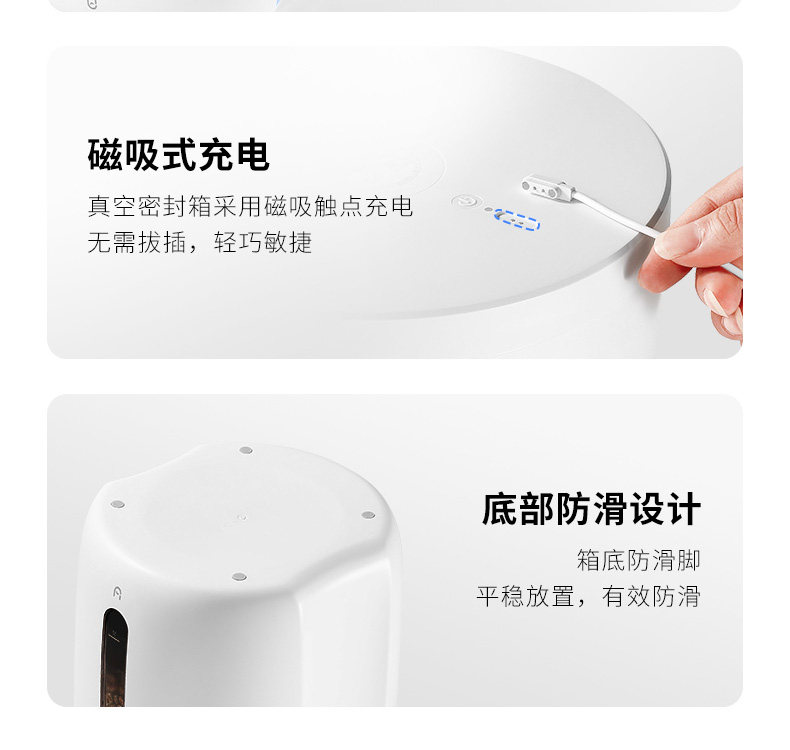 磁吸式充电

真空密封箱采用磁吸触点充电
无需拔插，轻巧敏捷

底部防滑设计

箱底防滑脚
平稳放置，有效防滑