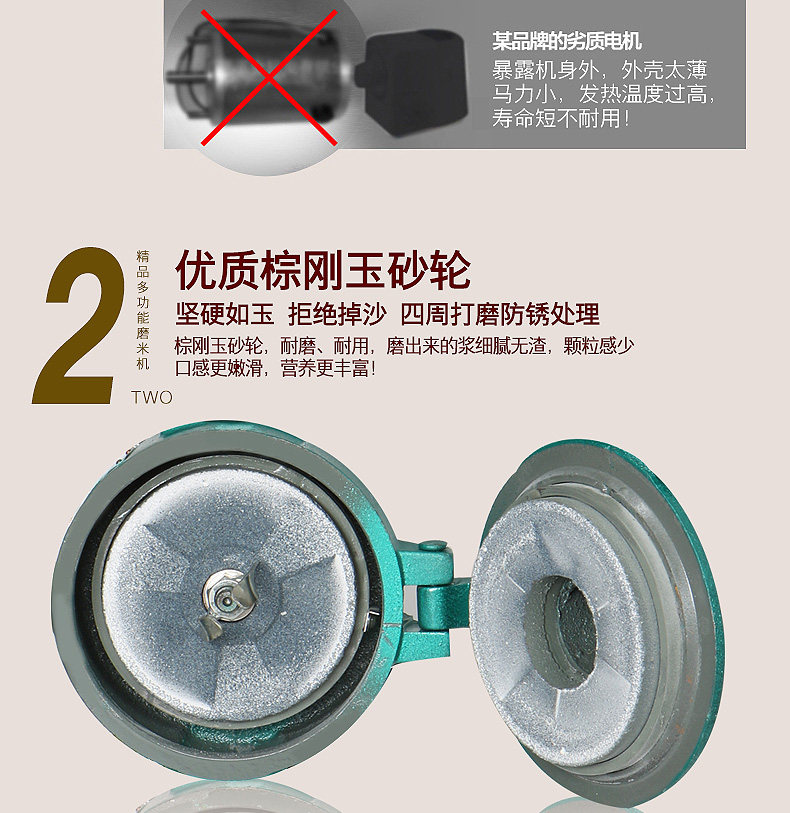 某品牌的劣质电机
暴露机身外，外壳太薄
马力小，发热温度过高，
寿命短不耐用！

2
精品多功能磨米机
TWO

优质棕刚玉砂轮
坚硬如玉 拒绝掉沙 四周打磨防锈处理
棕刚玉砂轮，耐磨、耐用，磨出来的浆细腻无渣，颗粒感少
口感更嫩滑，营养更丰富！