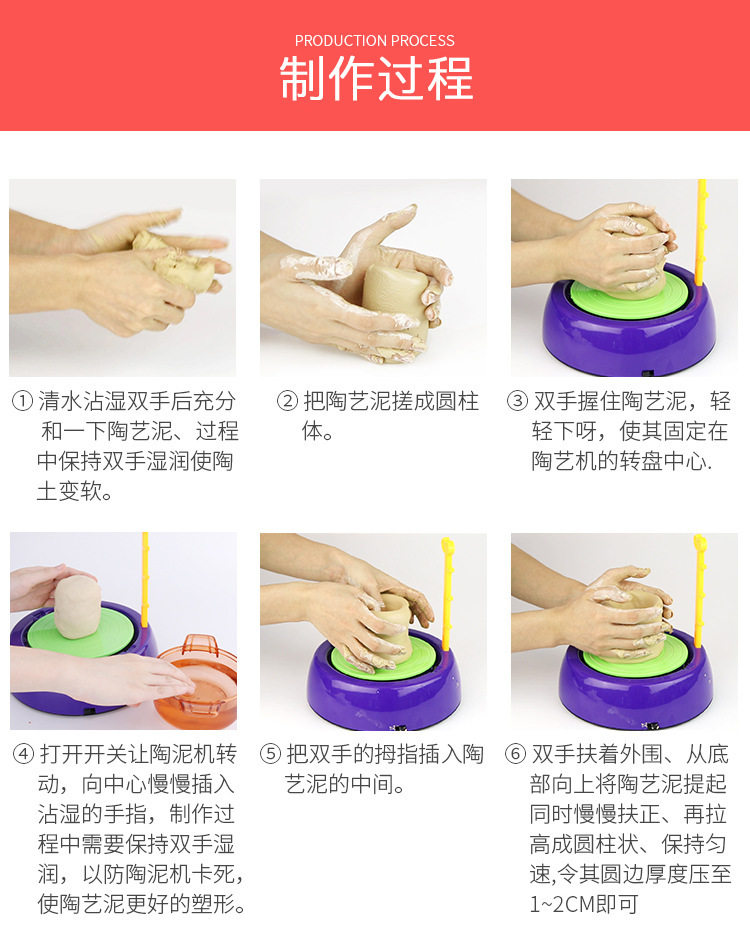 PRODUCTION PROCESS
制作过程

① 清水沾湿双手后充分和一下陶艺泥、过程中保持双手湿润使陶土变软。

② 把陶艺泥搓成圆柱体。

③ 双手握住陶艺泥，轻轻下呀，使其固定在陶艺机的转盘中心.

④ 打开开关让陶泥机转动，向中心慢慢插入沾湿的手指，制作过程中需要保持双手湿润，以防陶泥机卡死，使陶艺泥更好的塑形。

⑤ 把双手的拇指插入陶艺泥的中间。

⑥ 双手扶着外围、从底部向上将陶艺泥提起同时慢慢扶正、再拉高成圆柱状、保持匀速,令其圆边厚度压至1~2CM即可