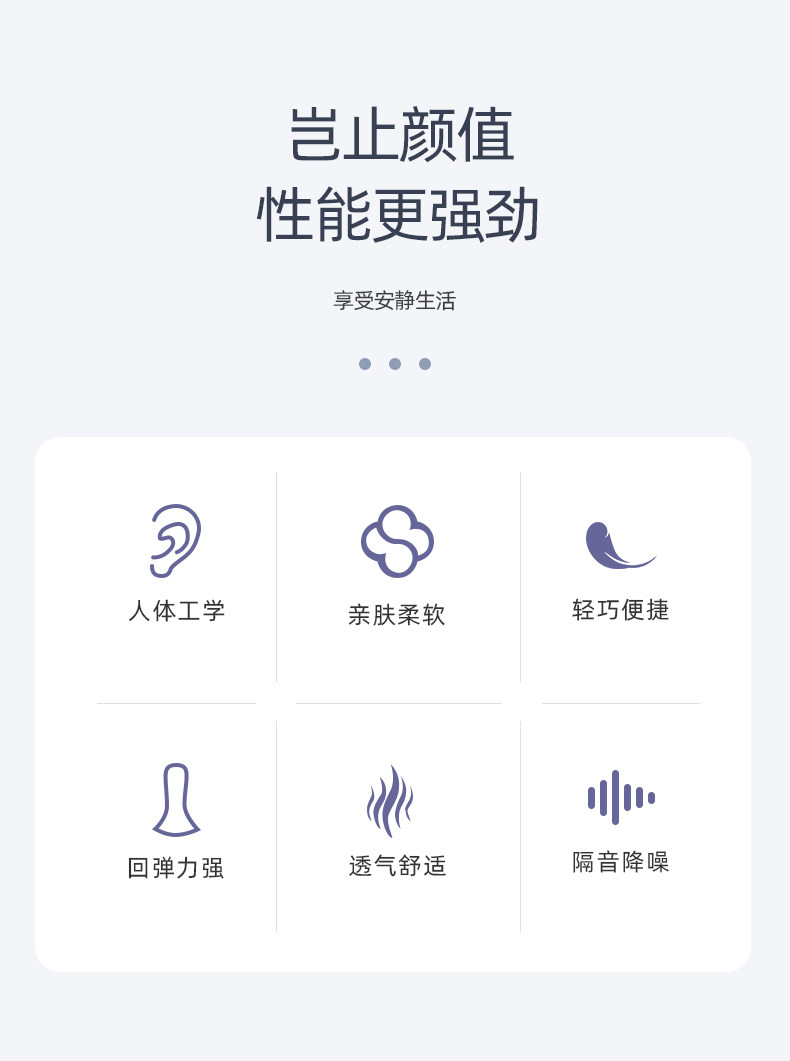 岂止颜值
性能更强劲

享受安静生活

人体工学

亲肤柔软

轻巧便捷

回弹力强

透气舒适

隔音降噪