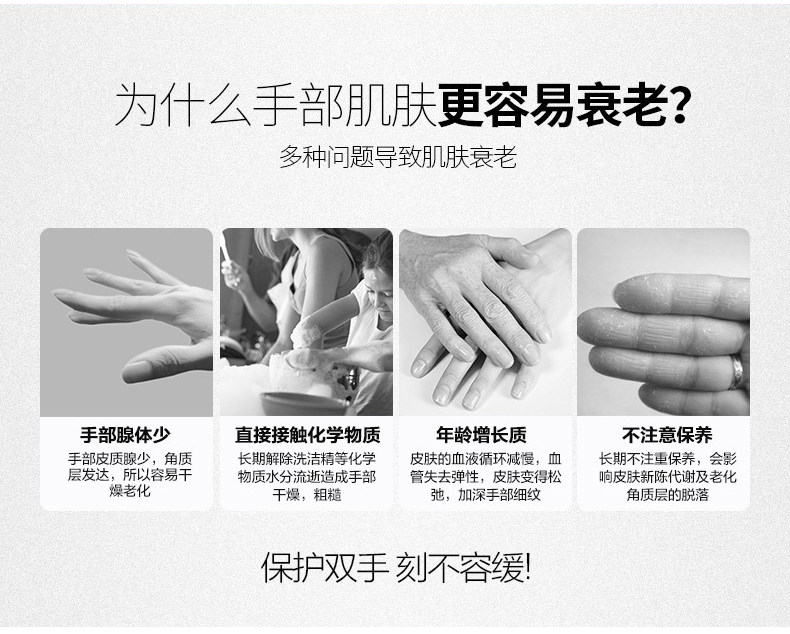 为什么手部肌肤更容易衰老?
多种问题导致肌肤衰老

手部腺体少
手部皮质腺少，角质层发达，所以容易干燥老化

直接接触化学物质
长期解除洗洁精等化学物质水分流逝造成手部干燥，粗糙

年龄增长质
皮肤的血液循环减慢，血管失去弹性，皮肤变得松弛，加深手部细纹

不注意保养
长期不注重保养，会影响皮肤新陈代谢及老化角质层的脱落

保护双手 刻不容缓!