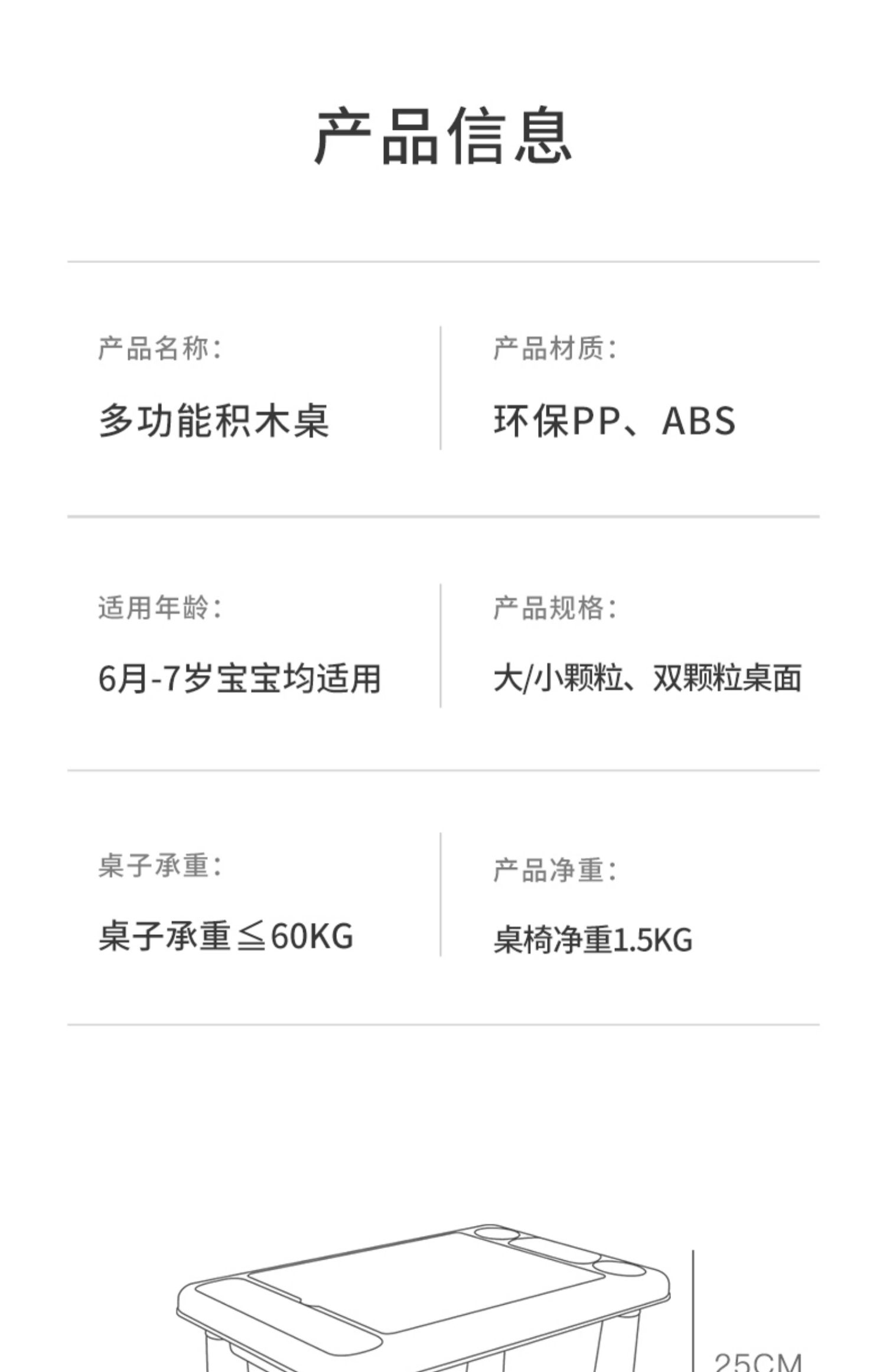 产品信息

产品名称:

多功能积木桌

产品材质:

环保PP、ABS

适用年龄:

6月-7岁宝宝均适用

产品规格:

大/小颗粒、双颗粒桌面

桌子承重:

桌子承重≦60KG

产品净重:

桌椅净重1.5KG

25CM