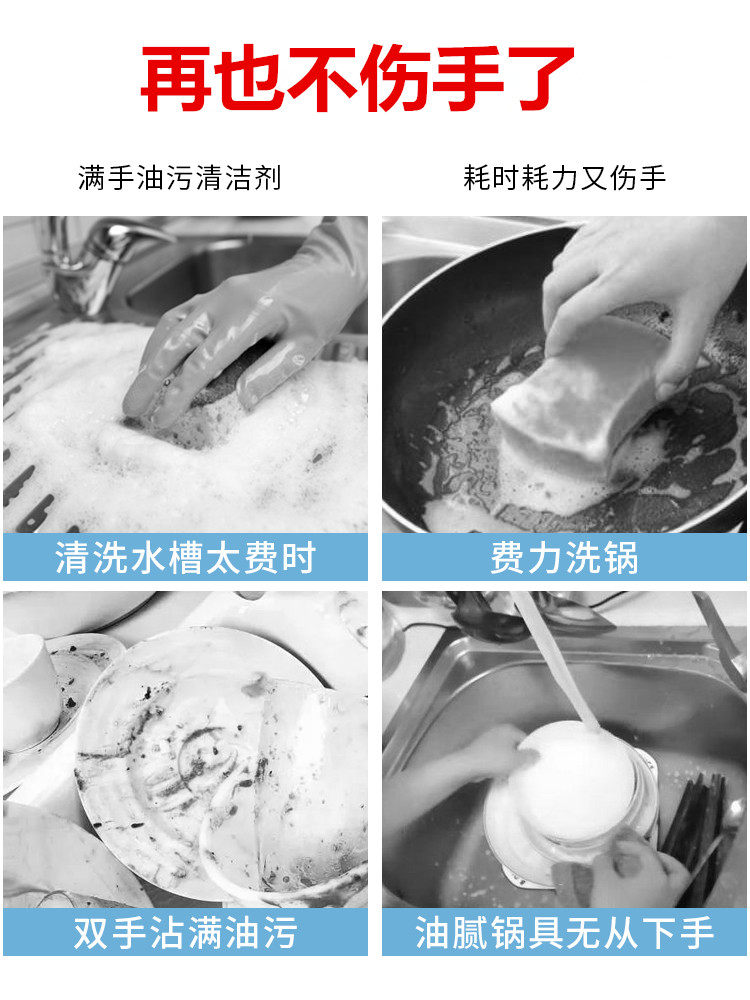 再也不伤手了

满手油污清洁剂

耗时耗力又伤手

清洗水槽太费时

费力洗锅

双手沾满油污

油腻锅具无从下手