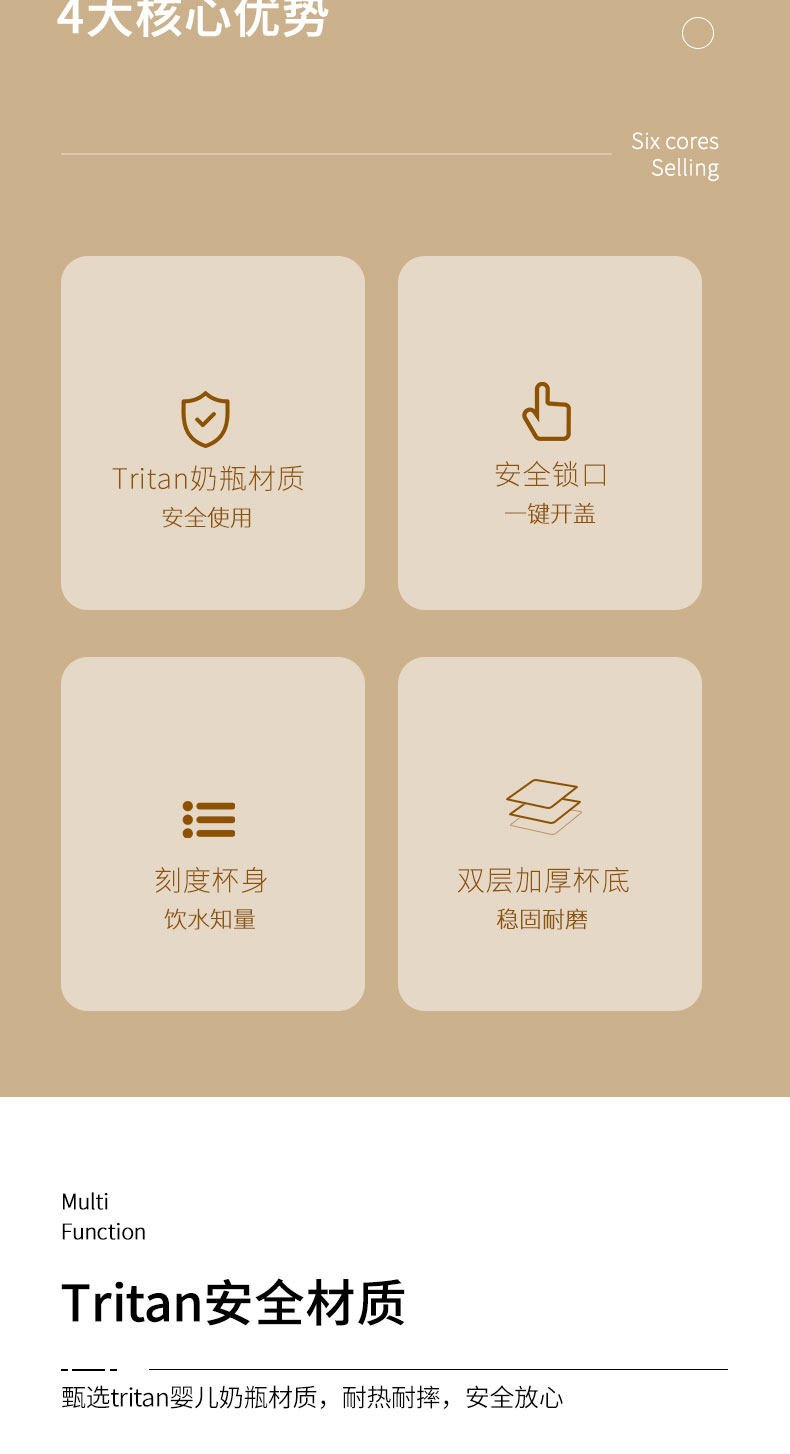 4大核心优势

Six cores
Selling

Tritan奶瓶材质
安全使用

安全锁口
一键开盖

刻度杯身
饮水知量

双层加厚杯底
稳固耐磨

Multi
Function

Tritan安全材质

甄选tritan婴儿奶瓶材质，耐热耐摔，安全放心