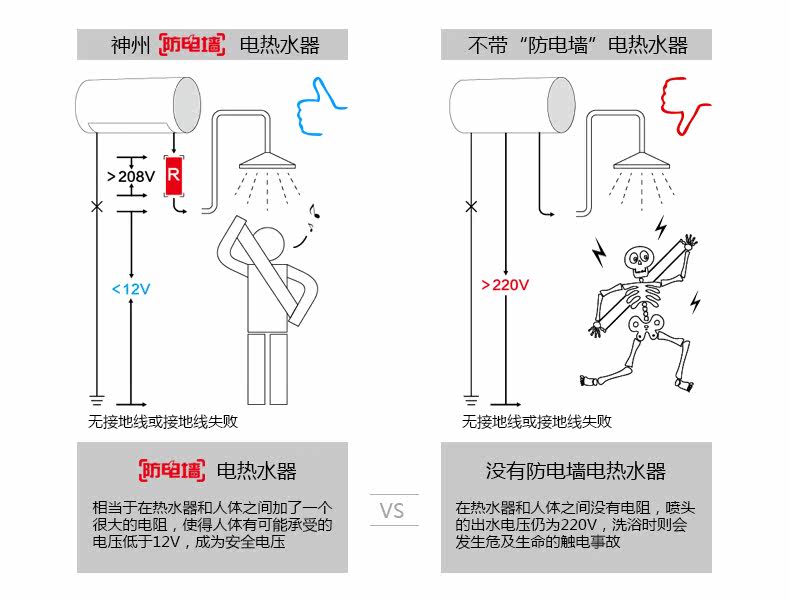 神州 防电墙 电热水器

>208V

R

<12V

无接地线或接地线失败

防电墙 电热水器

相当于在热水器和人体之间加了一个很大的电阻，使得人体有可能承受的电压低于12V，成为安全电压

VS

不带“防电墙”电热水器

>220V

无接地线或接地线失败

没有防电墙电热水器

在热水器和人体之间没有电阻，喷头的出水电压仍为220V，洗浴时则会发生危及生命的触电事故