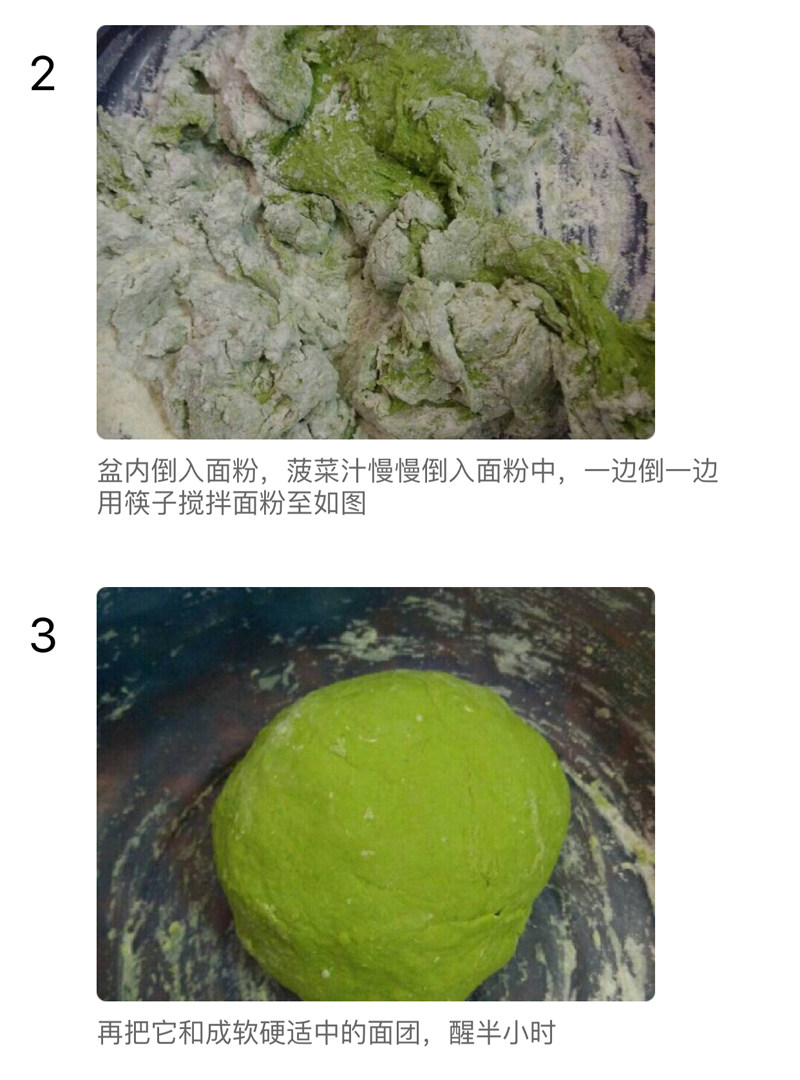 2

盆内倒入面粉，菠菜汁慢慢倒入面粉中，一边倒一边用筷子搅拌面粉至如图

3

再把它和成软硬适中的面团，醒半小时