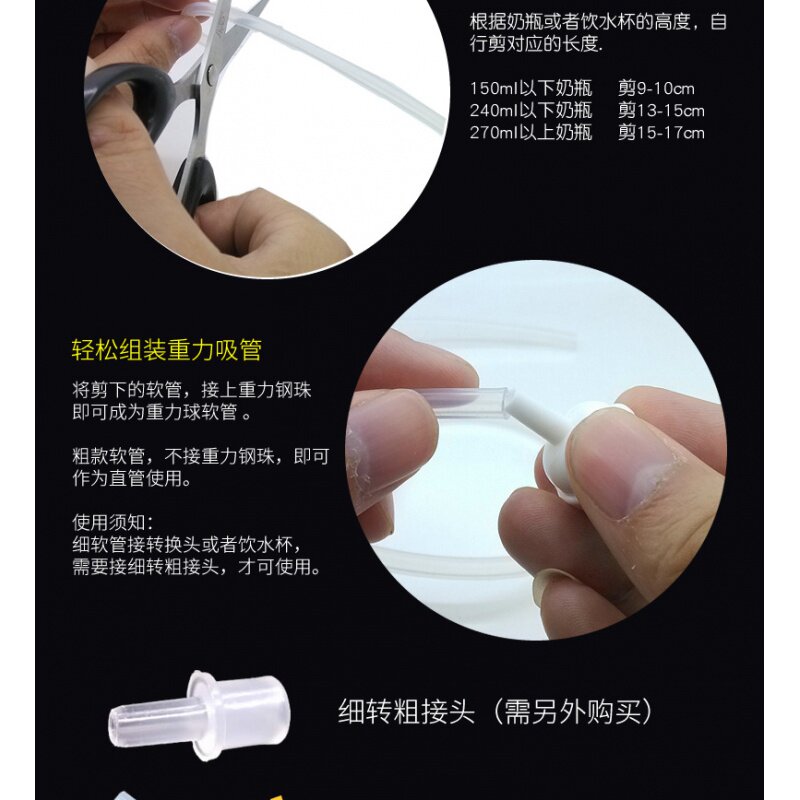 根据奶瓶或者饮水杯的高度，自行剪对应的长度.

150ml以下奶瓶　剪9-10cm
240ml以下奶瓶　剪13-15cm
270ml以上奶瓶　剪15-17cm

轻松组装重力吸管

将剪下的软管，接上重力钢珠即可成为重力球软管 。

粗款软管，不接重力钢珠，即可作为直管使用。

使用须知:
细软管接转换头或者饮水杯，需要接细转粗接头，才可使用。

细转粗接头（需另外购买）