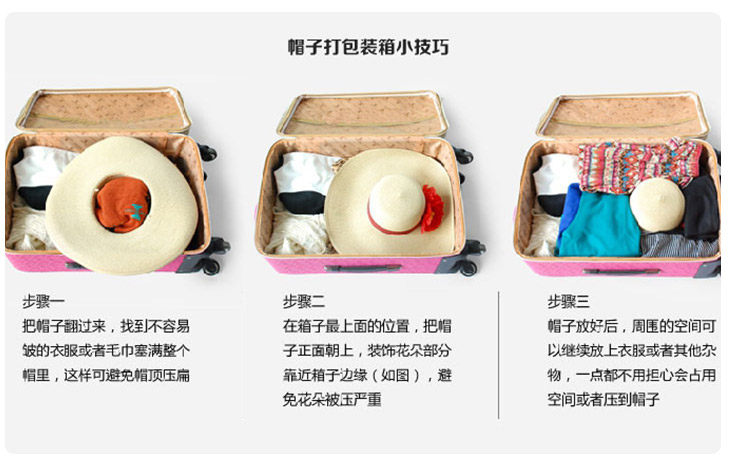 帽子打包装箱小技巧

步骤一
把帽子翻过来，找到不容易皱的衣服或者毛巾塞满整个帽里，这样可避免帽顶压扁

步骤二
在箱子最上面的位置，把帽子正面朝上，装饰花朵部分靠近箱子边缘（如图），避免花朵被压严重

步骤三
帽子放好后，周围的空间可以继续放上衣服或者其他杂物，一点都不用担心会占用空间或者压到帽子