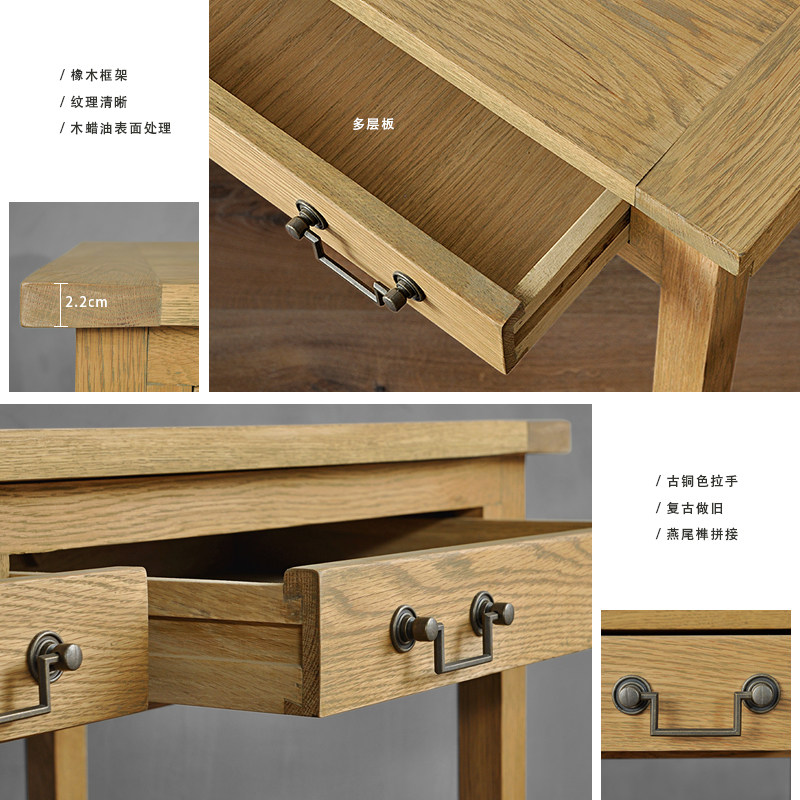 / 橡木框架
/ 纹理清晰
/ 木蜡油表面处理

多层板

2.2cm

/ 古铜色拉手
/ 复古做旧
/ 燕尾榫拼接