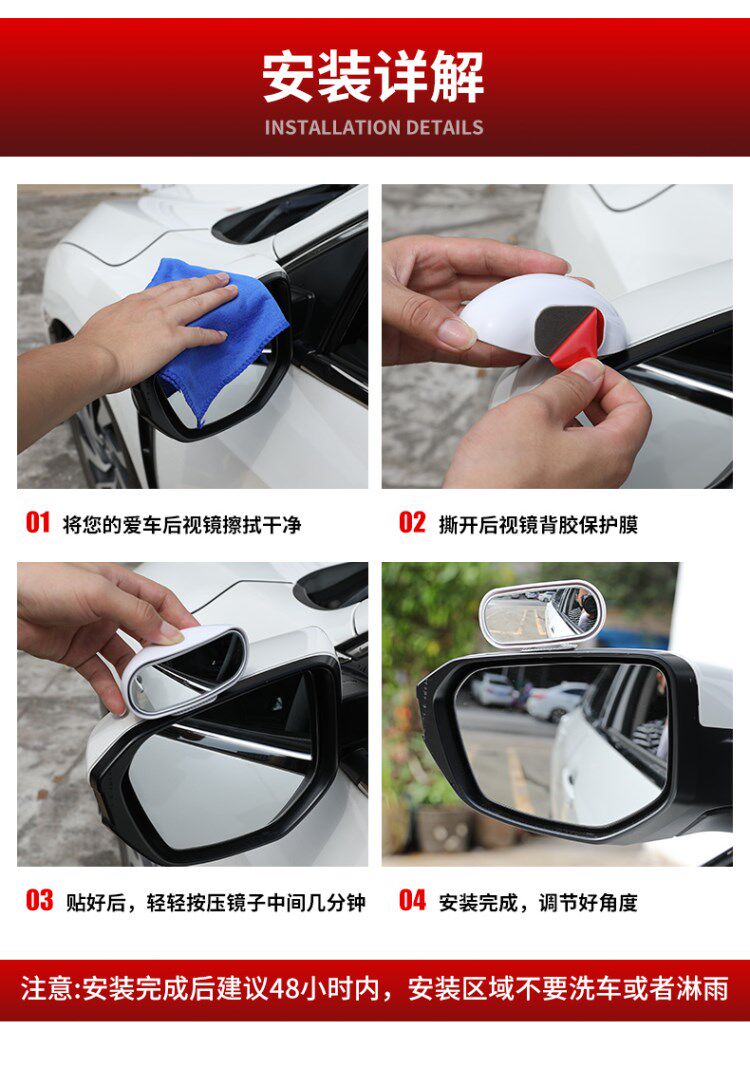 安装详解
INSTALLATION DETAILS

01 将您的爱车后视镜擦拭干净

02 撕开后视镜背胶保护膜

03 贴好后，轻轻按压镜子中间几分钟

04 安装完成，调节好角度

注意:安装完成后建议48小时内，安装区域不要洗车或者淋雨